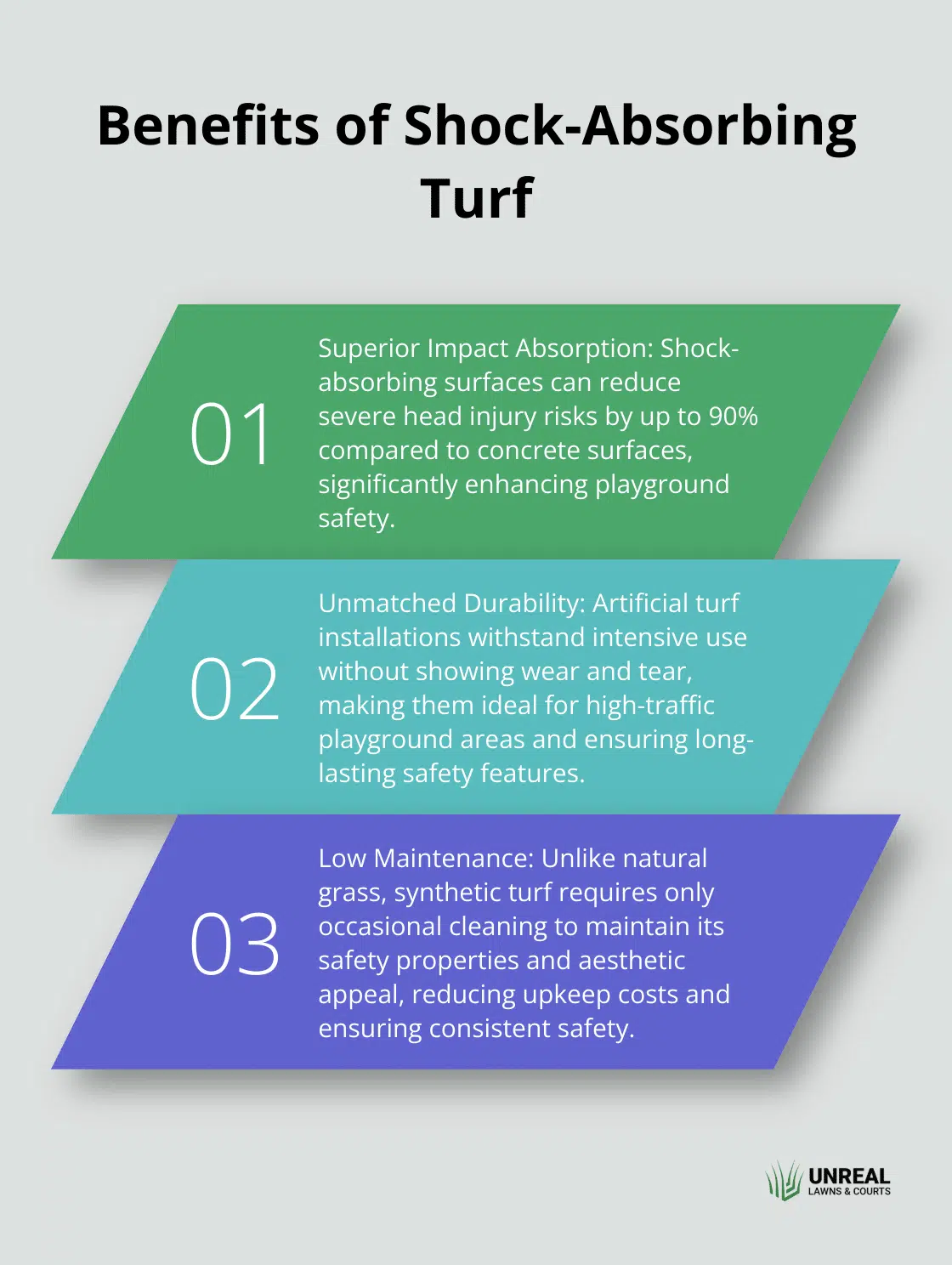 Benefits of Shock-Absorbing Turf

01

Superior Impact Absorption: Shock-absorbing surfaces can reduce severe head injury risks by up to 90% compared to concrete surfaces, significantly enhancing playground safety.

02

Unmatched Durability: Artificial turf installations withstand intensive use without showing wear and tear, making them ideal for high-traffic playground areas and ensuring long-lasting safety features.

03

Low Maintenance: Unlike natural grass, synthetic turf requires only occasional cleaning to maintain its safety properties and aesthetic appeal, reducing upkeep costs and ensuring consistent safety.

UNREAL
LAWNS & COURTS