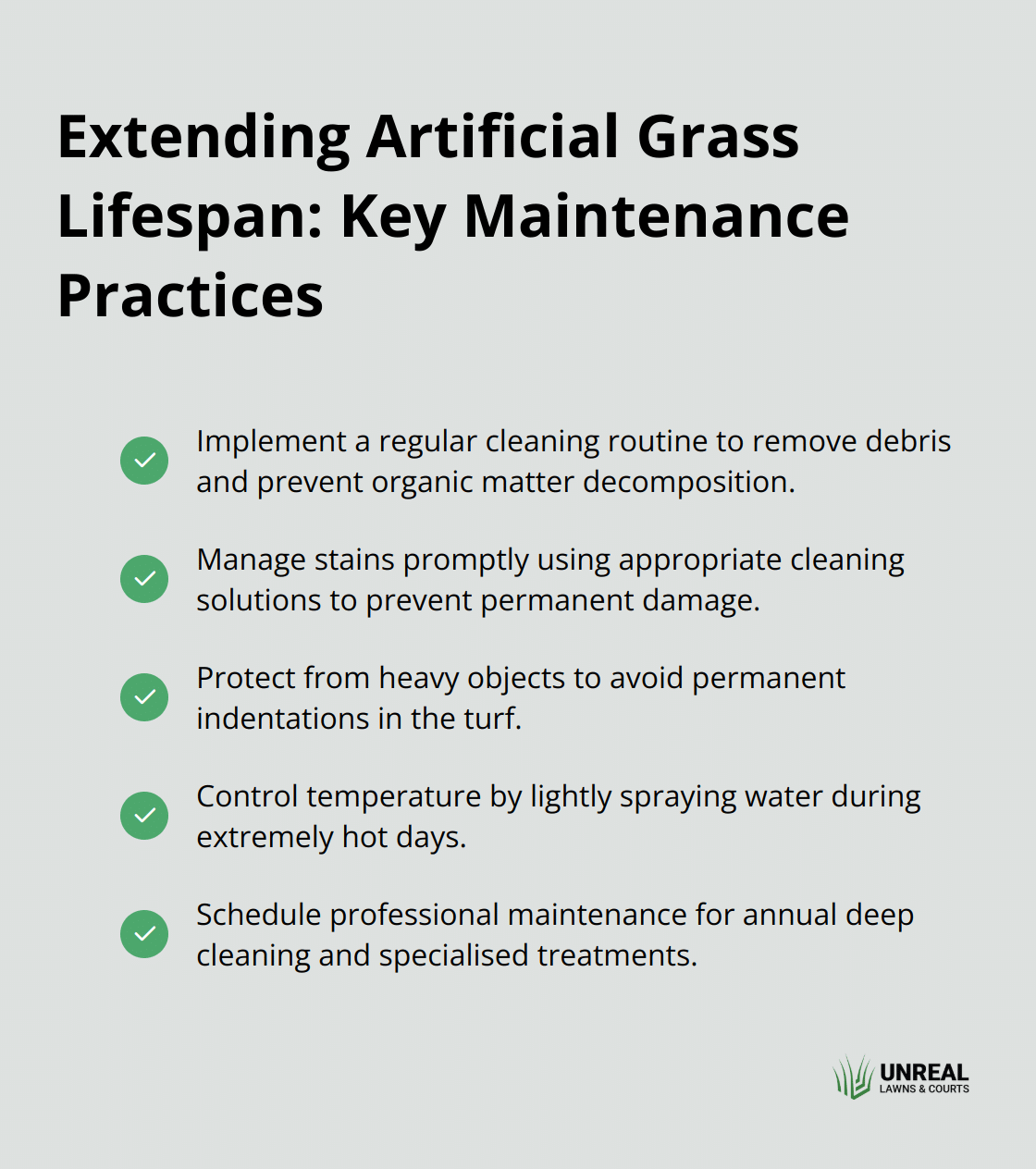 Extending Artificial Grass Lifespan: Key Maintenance Practices

Implement a regular cleaning routine to remove debris and prevent organic matter decomposition.

Manage stains promptly using appropriate cleaning solutions to prevent permanent damage.

Protect from heavy objects to avoid permanent indentations in the turf.

Control temperature by lightly spraying water during extremely hot days.

Schedule professional maintenance for annual deep cleaning and specialised treatments.

UNREAL
LAWNS & COURTS