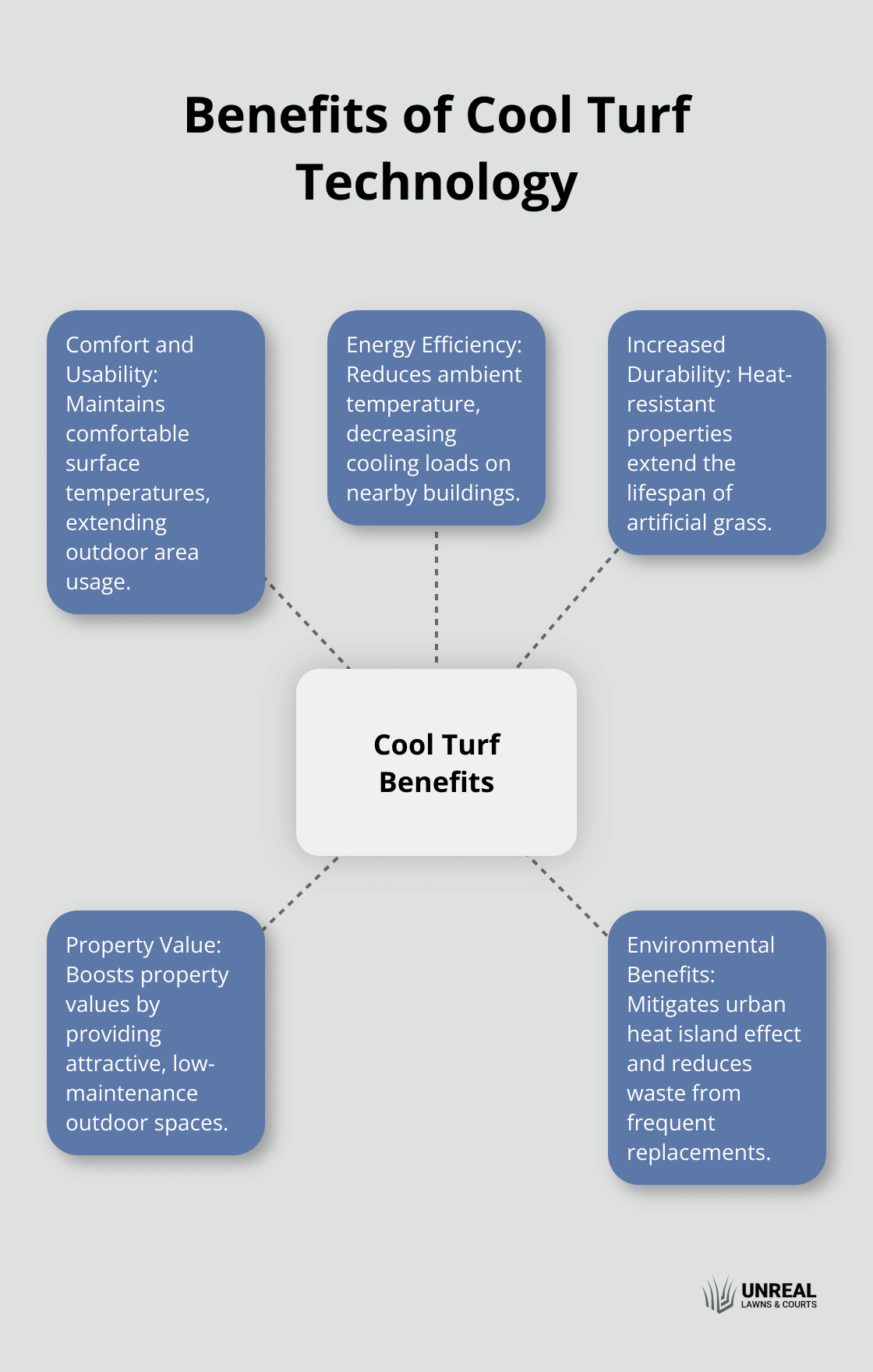 Benefits of Cool Turf Technology

Comfort and Usability: Maintains comfortable surface temperatures, extending outdoor area usage.

Energy Efficiency: Reduces ambient temperature, decreasing cooling loads on nearby buildings.

Increased Durability: Heat-resistant properties extend the lifespan of artificial grass.

Cool Turf Benefits

Property Value: Boosts property values by providing attractive, low-maintenance outdoor spaces.

Environmental Benefits: Mitigates urban heat island effect and reduces waste from frequent replacements.

UNREAL
LAWNS & COURTS