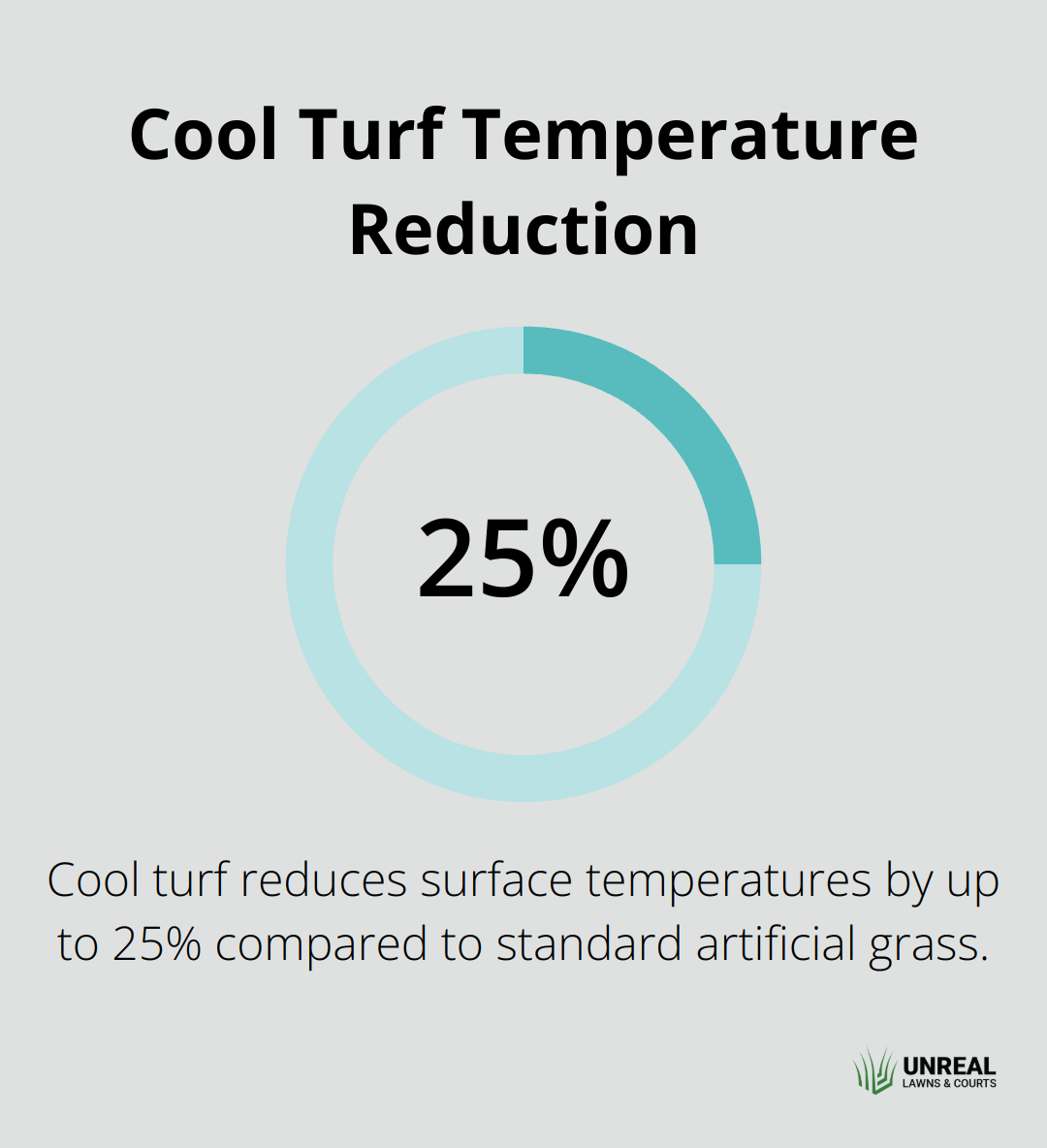 Cool Turf Temperature Reduction

25%

Cool turf reduces surface temperatures by up to 25% compared to standard artificial grass.

UNREAL
LAWNS & COURTS