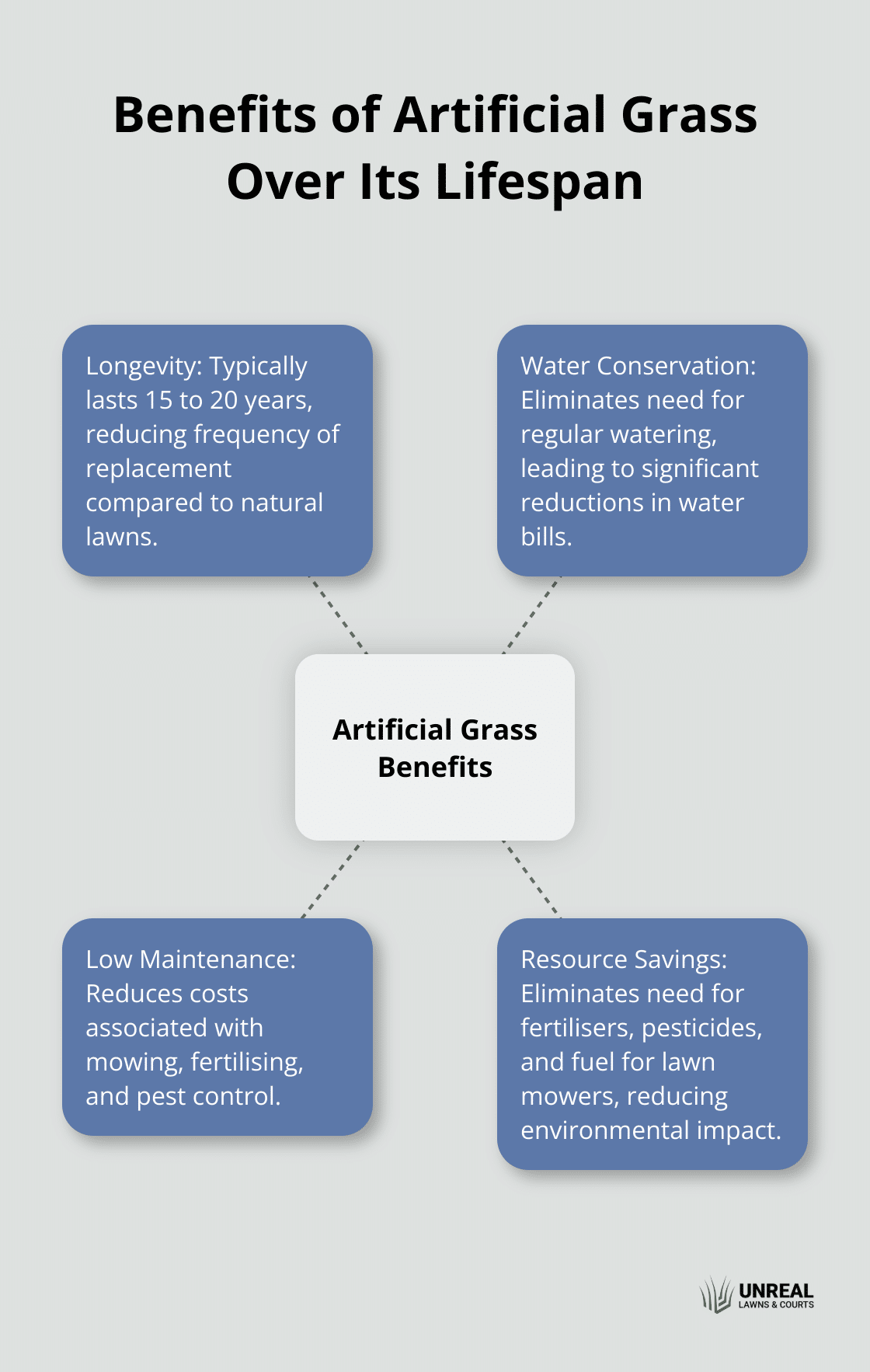 Benefits of Artificial Grass Over Its Lifespan

Longevity: Typically lasts 15 to 20 years, reducing frequency of replacement compared to natural lawns.

Water Conservation: Eliminates need for regular watering, leading to significant reductions in water bills.

Artificial Grass Benefits

Low Maintenance: Reduces costs associated with mowing, fertilising, and pest control.

Resource Savings: Eliminates need for fertilisers, pesticides, and fuel for lawn mowers, reducing environmental impact.

UNREAL
LAWNS & COURTS