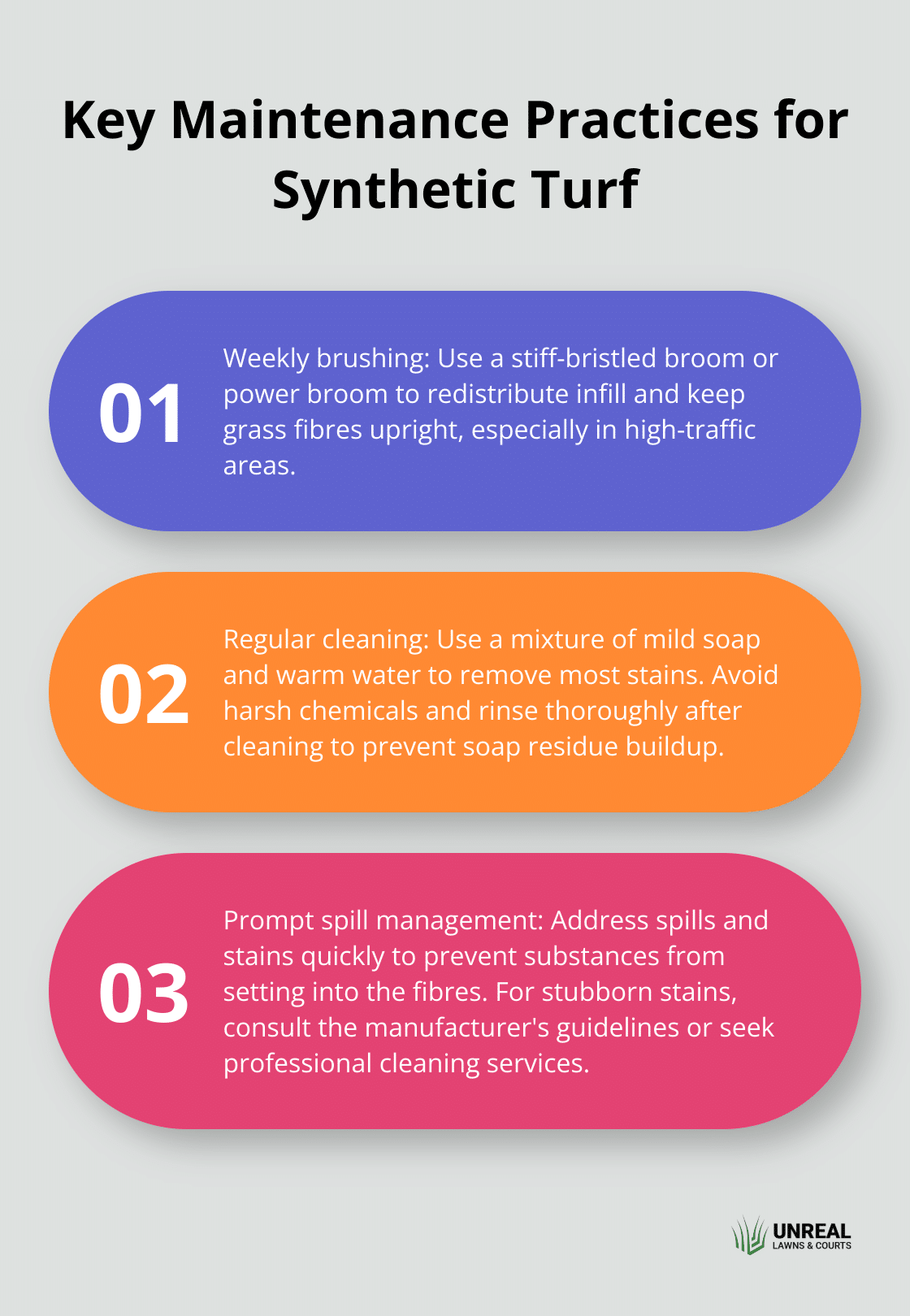 Key Maintenance Practices for Synthetic Turf

01

Weekly brushing: Use a stiff-bristled broom or power broom to redistribute infill and keep grass fibres upright, especially in high-traffic areas.

02

Regular cleaning: Use a mixture of mild soap and warm water to remove most stains. Avoid harsh chemicals and rinse thoroughly after cleaning to prevent soap residue buildup.

03

Prompt spill management: Address spills and stains quickly to prevent substances from setting into the fibres. For stubborn stains, consult the manufacturer's guidelines or seek professional cleaning services.

UNREAL
LAWNS & COURTS