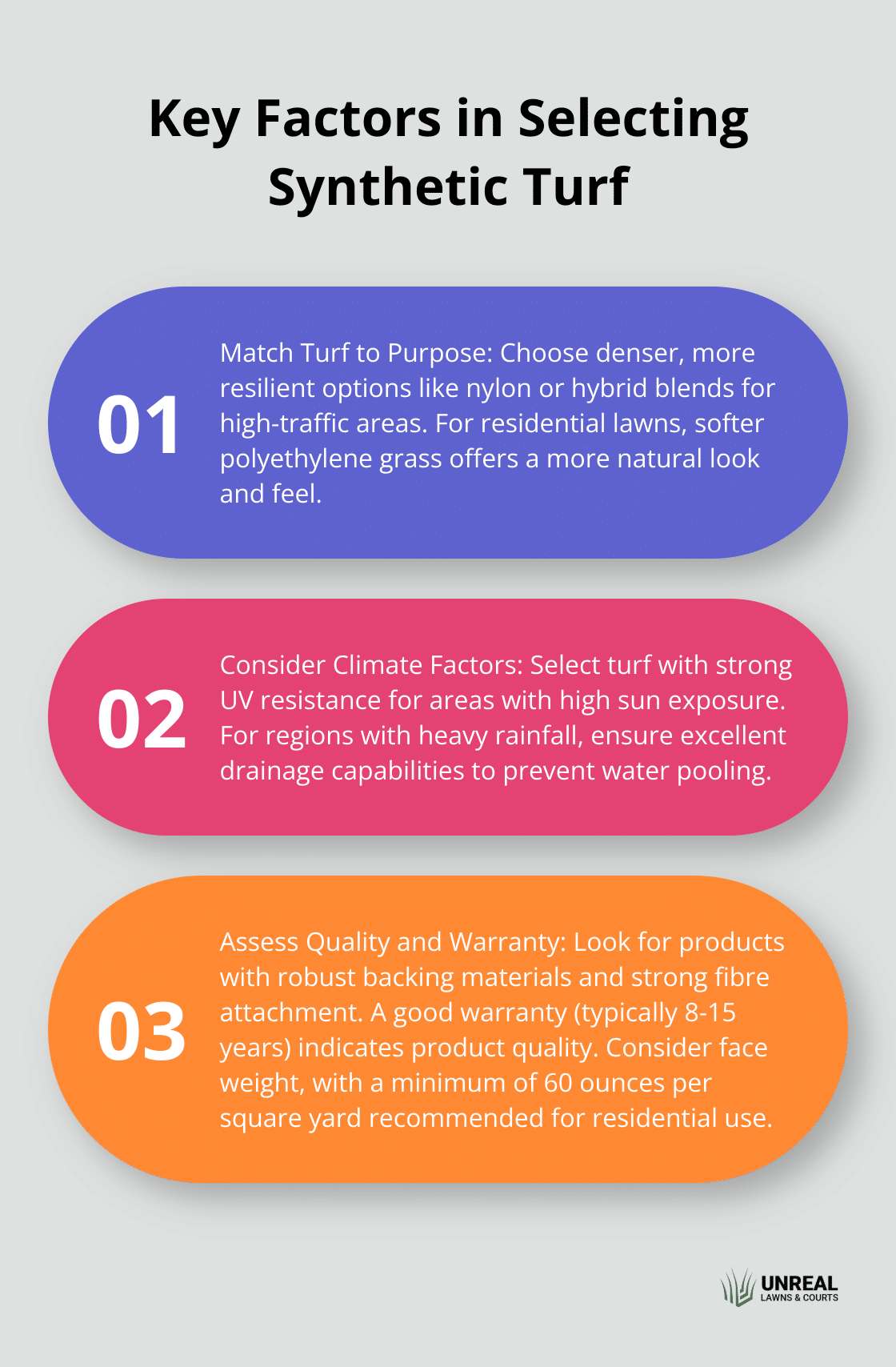 Key Factors in Selecting Synthetic Turf

01

Match Turf to Purpose: Choose denser, more resilient options like nylon or hybrid blends for high-traffic areas. For residential lawns, softer polyethylene grass offers a more natural look and feel.

02

Consider Climate Factors: Select turf with strong UV resistance for areas with high sun exposure. For regions with heavy rainfall, ensure excellent drainage capabilities to prevent water pooling.

03

Assess Quality and Warranty: Look for products with robust backing materials and strong fibre attachment. A good warranty (typically 8-15 years) indicates product quality. Consider face weight, with a minimum of 60 ounces per square yard recommended for residential use.

UNREAL
LAWNS & COURTS