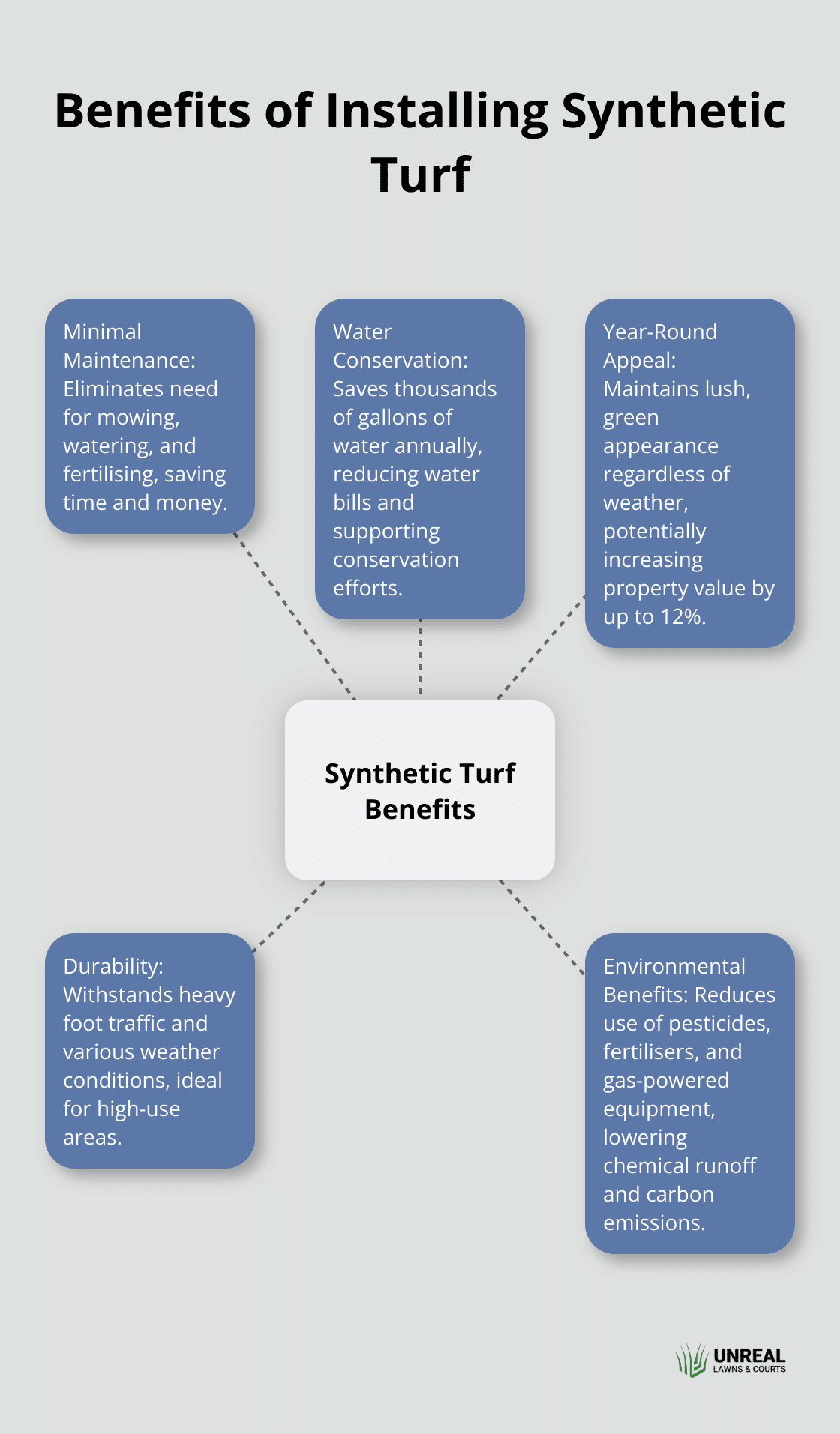 Benefits of Installing Synthetic Turf

Minimal Maintenance: Eliminates need for mowing, watering, and fertilising, saving time and money.

Water Conservation: Saves thousands of gallons of water annually, reducing water bills and supporting conservation efforts.

Year-Round Appeal: Maintains lush, green appearance regardless of weather, potentially increasing property value by up to 12%.

Synthetic Turf Benefits

Durability: Withstands heavy foot traffic and various weather conditions, ideal for high-use areas.

Environmental Benefits: Reduces use of pesticides, fertilisers, and gas-powered equipment, lowering chemical runoff and carbon emissions.

UNREAL
LAWNS & COURTS