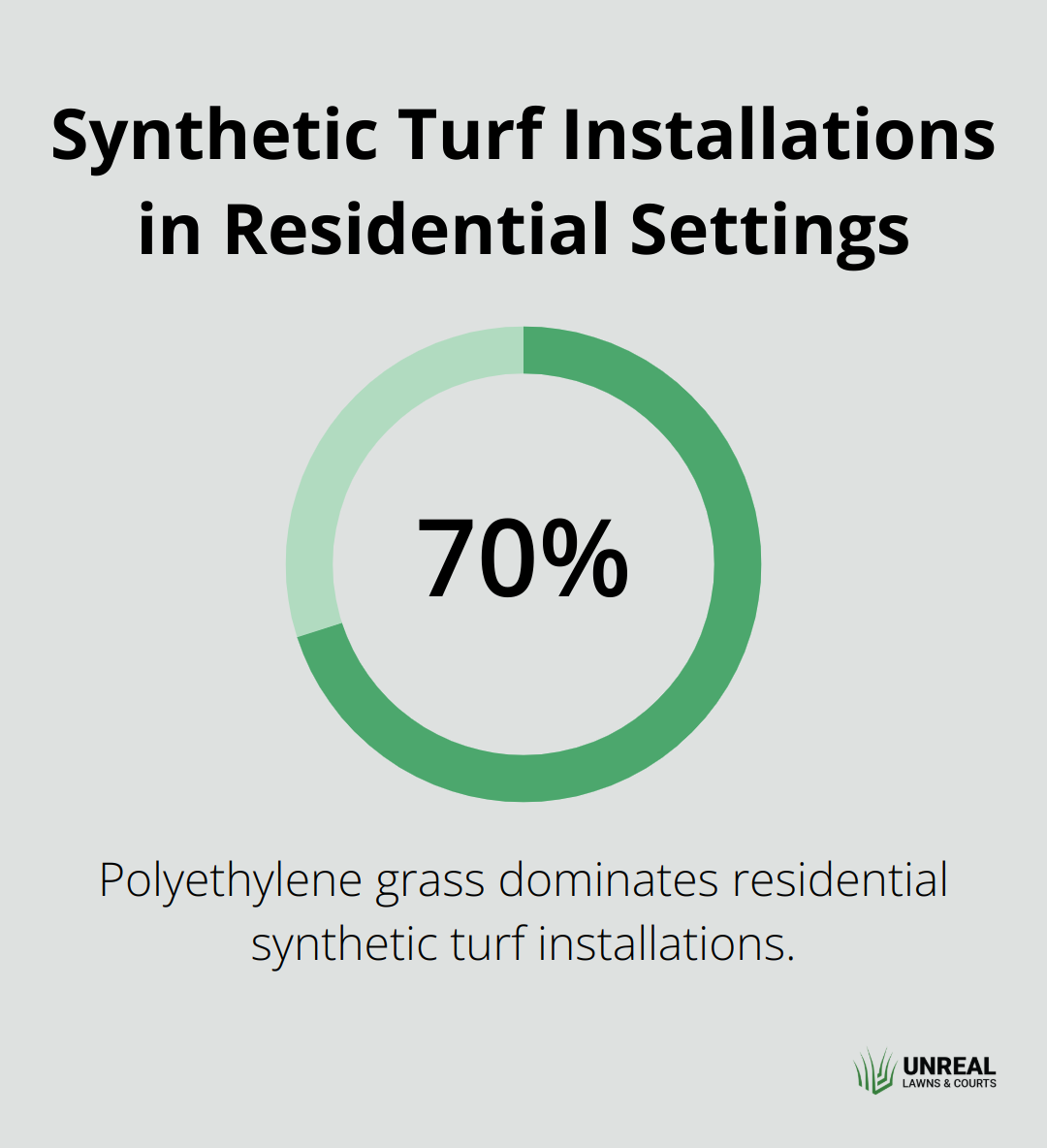 Synthetic Turf Installations in Residential Settings

70%

Polyethylene grass dominates residential synthetic turf installations.

UNREAL
LAWNS & COURTS