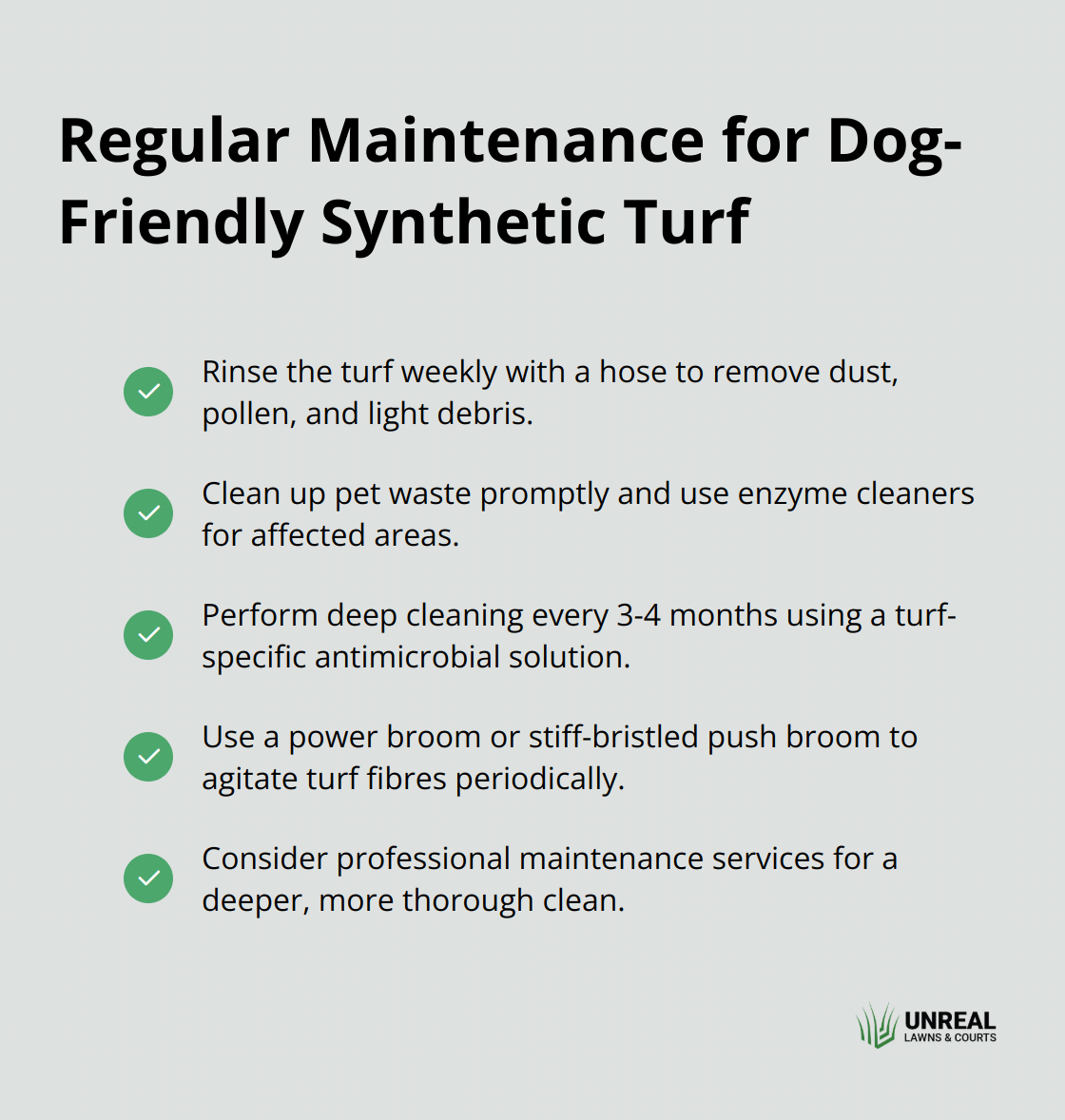 Regular Maintenance for Dog-Friendly Synthetic Turf

Rinse the turf weekly with a hose to remove dust, pollen, and light debris.

Clean up pet waste promptly and use enzyme cleaners for affected areas.

Perform deep cleaning every 3-4 months using a turf-specific antimicrobial solution.

Use a power broom or stiff-bristled push broom to agitate turf fibres periodically.

Consider professional maintenance services for a deeper, more thorough clean.

UNREAL
LAWNS & COURTS