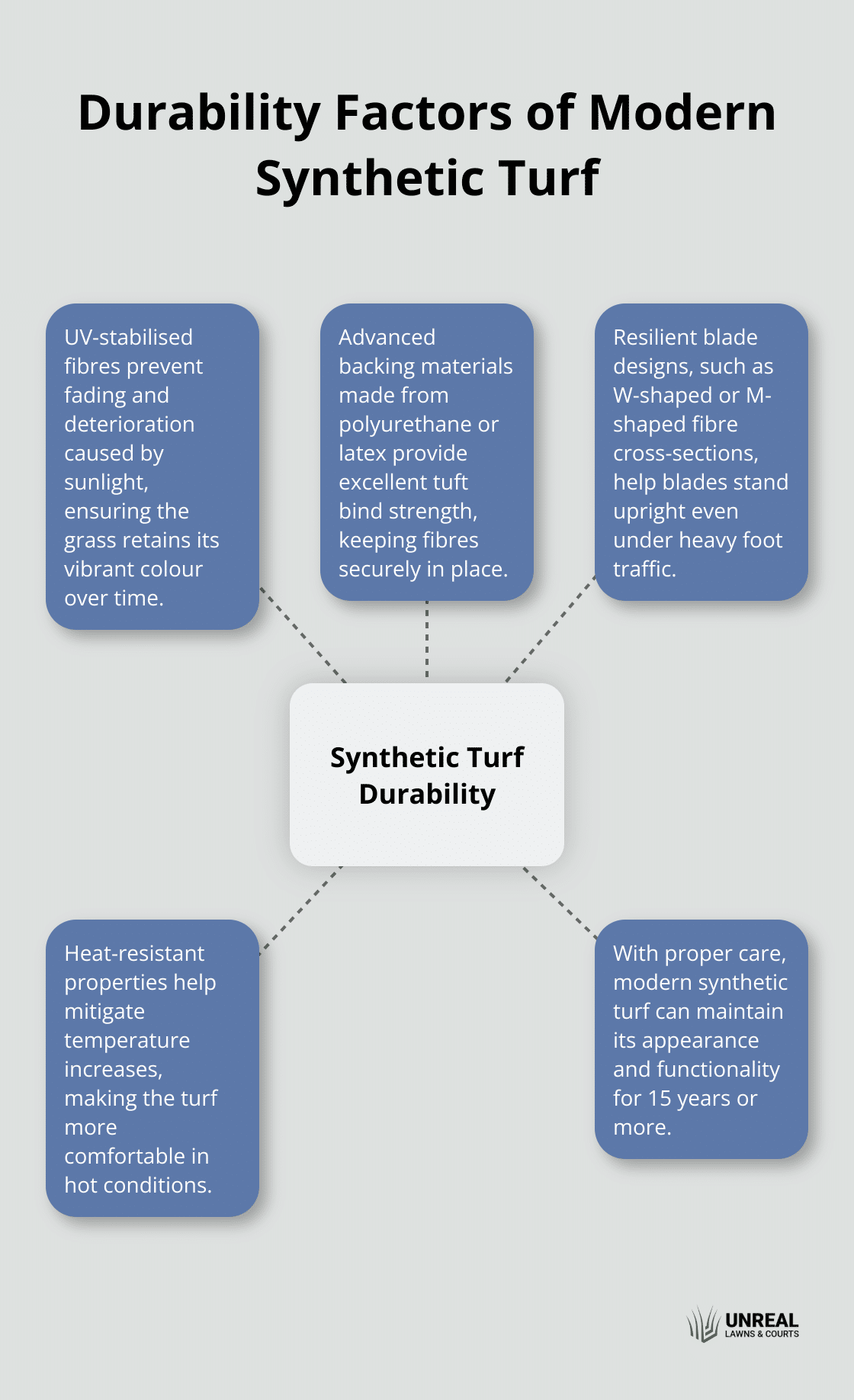 Durability Factors of Modern Synthetic Turf

UV-stabilised fibres prevent fading and deterioration caused by sunlight, ensuring the grass retains its vibrant colour over time.

Advanced backing materials made from polyurethane or latex provide excellent tuft bind strength, keeping fibres securely in place.

Resilient blade designs, such as W-shaped or M-shaped fibre cross-sections, help blades stand upright even under heavy foot traffic.

Synthetic Turf Durability

Heat-resistant properties help mitigate temperature increases, making the turf more comfortable in hot conditions.

With proper care, modern synthetic turf can maintain its appearance and functionality for 15 years or more.

UNREAL LAWNS & COURTS