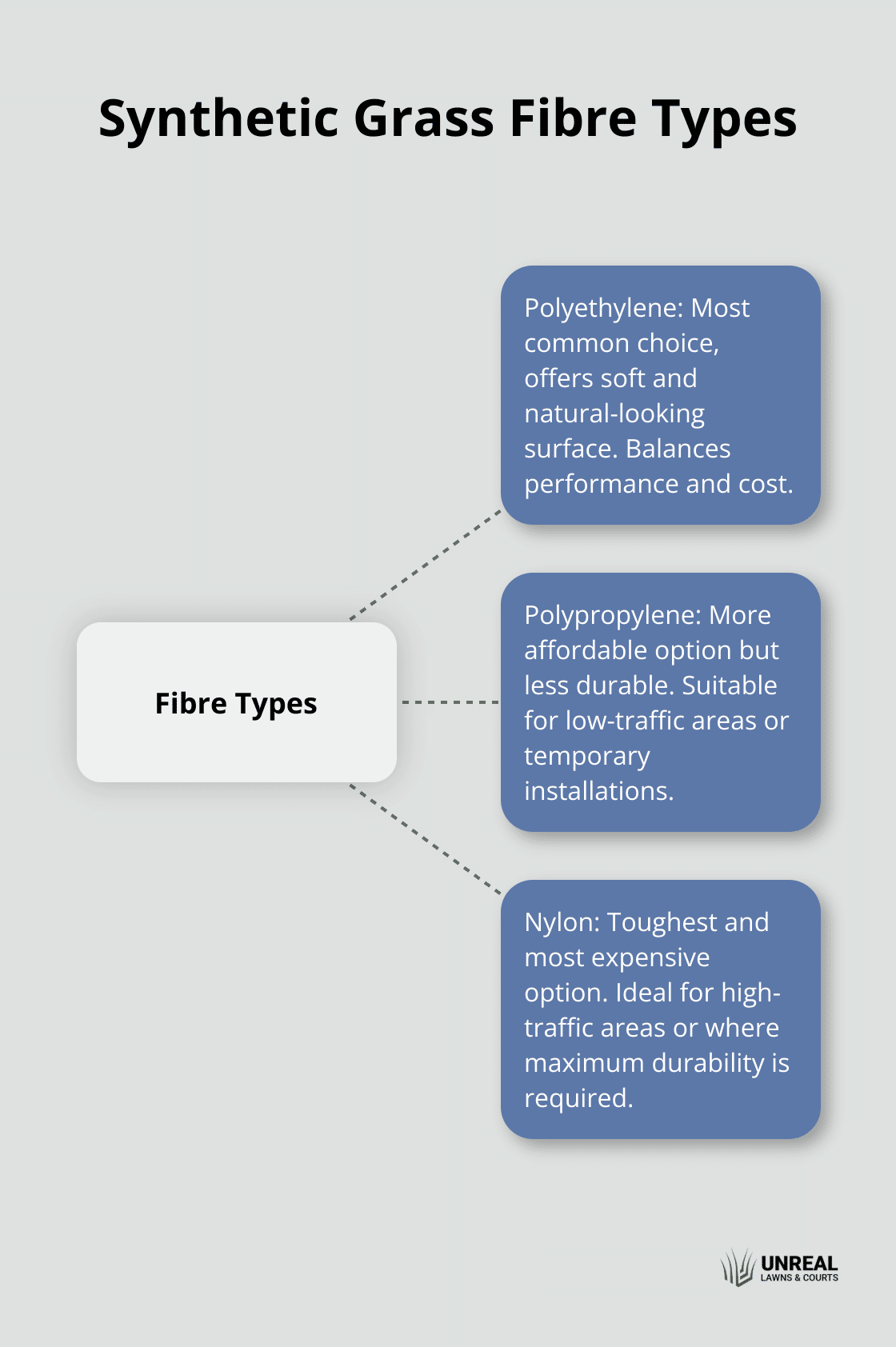 Synthetic Grass Fibre Types

Fibre Types

Polyethylene: Most common choice, offers soft and natural-looking surface. Balances performance and cost.

Polypropylene: More affordable option but less durable. Suitable for low-traffic areas or temporary installations.

Nylon: Toughest and most expensive option. Ideal for high-traffic areas or where maximum durability is required.

UNREAL
LAWNS & COURTS