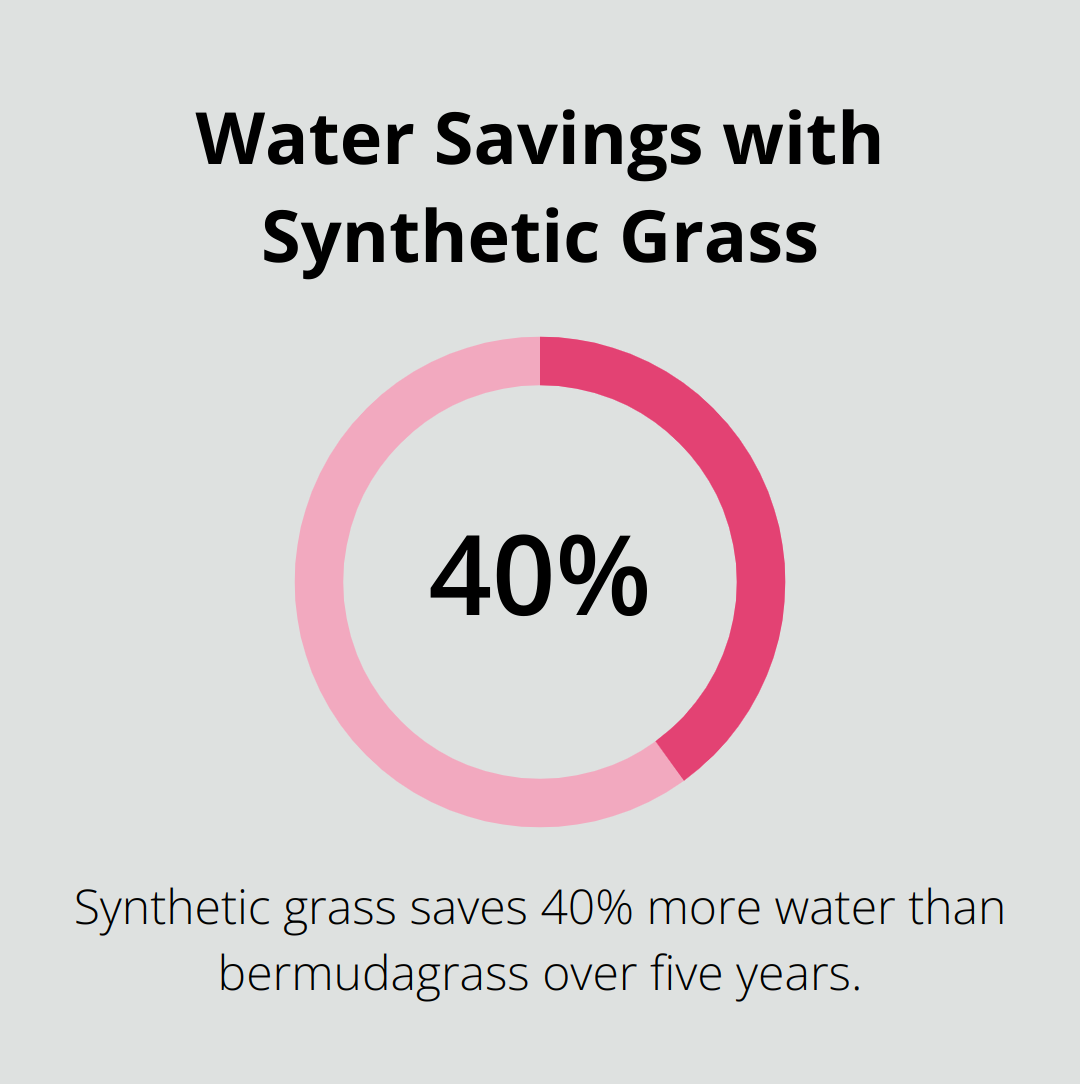 Water Savings with Synthetic Grass

40%

Synthetic grass saves 40% more water than bermudagrass over five years.