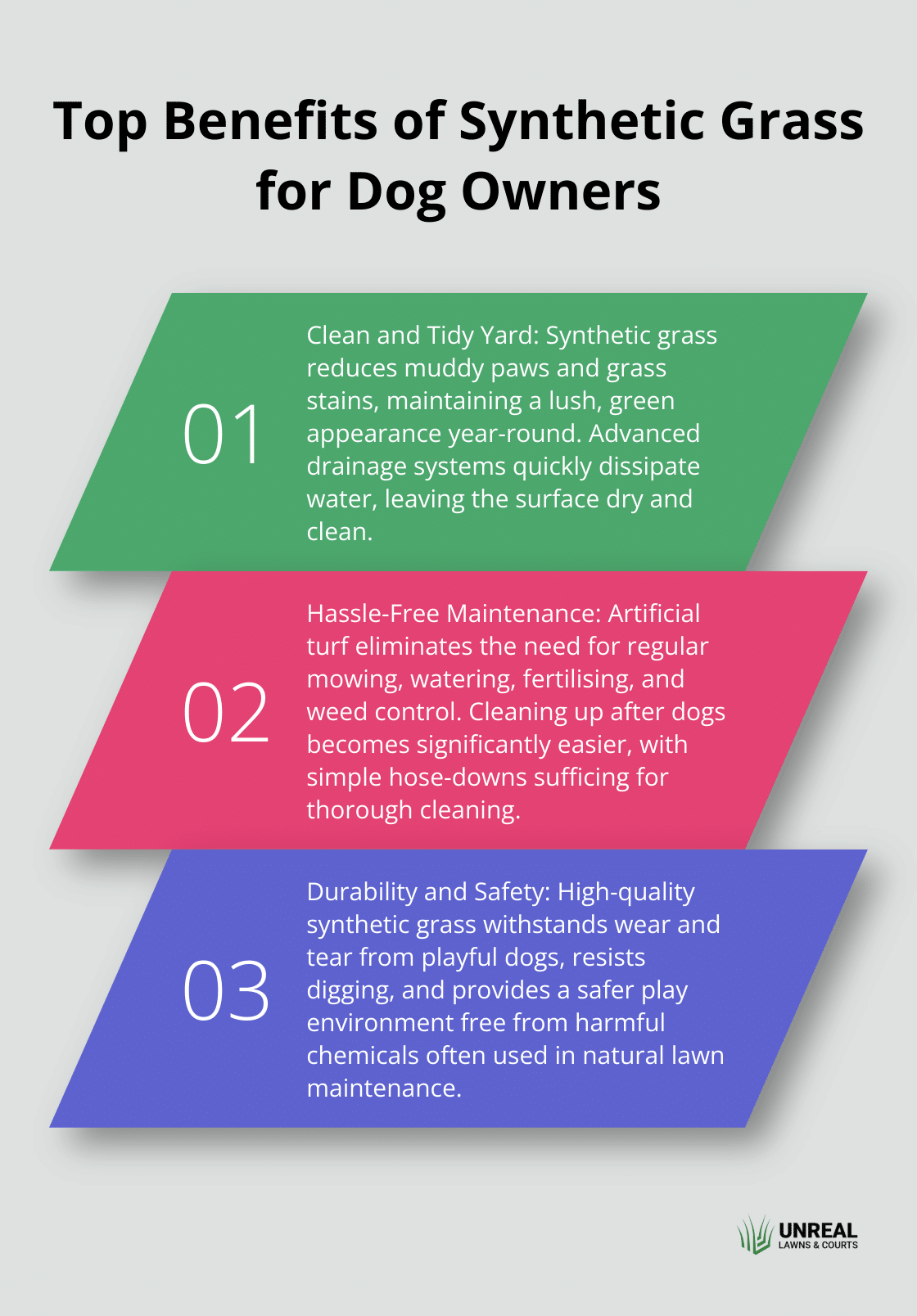 Top Benefits of Synthetic Grass for Dog Owners

01

Clean and Tidy Yard: Synthetic grass reduces muddy paws and grass stains, maintaining a lush, green appearance year-round. Advanced drainage systems quickly dissipate water, leaving the surface dry and clean.

02

Hassle-Free Maintenance: Artificial turf eliminates the need for regular mowing, watering, fertilising, and weed control. Cleaning up after dogs becomes significantly easier, with simple hose-downs sufficing for thorough cleaning.

03

Durability and Safety: High-quality synthetic grass withstands wear and tear from playful dogs, resists digging, and provides a safer play environment free from harmful chemicals often used in natural lawn maintenance.

UNREAL
LAWNS & COURTS