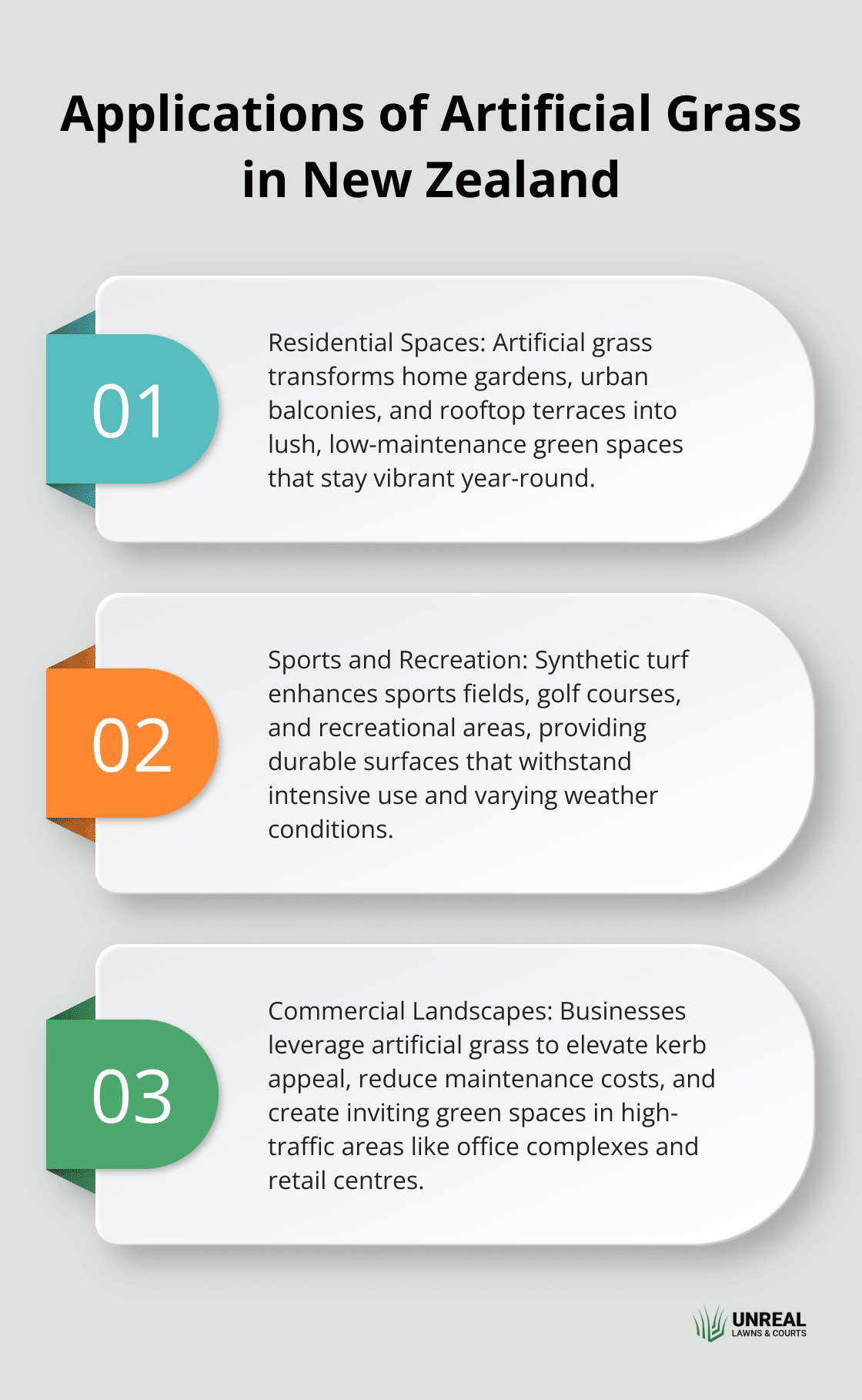 Applications of Artificial Grass in New Zealand

01

Residential Spaces: Artificial grass transforms home gardens, urban balconies, and rooftop terraces into lush, low-maintenance green spaces that stay vibrant year-round.

02

Sports and Recreation: Synthetic turf enhances sports fields, golf courses, and recreational areas, providing durable surfaces that withstand intensive use and varying weather conditions.

03

Commercial Landscapes: Businesses leverage artificial grass to elevate kerb appeal, reduce maintenance costs, and create inviting green spaces in high-traffic areas like office complexes and retail centres.

UNREAL
LAWNS & COURTS