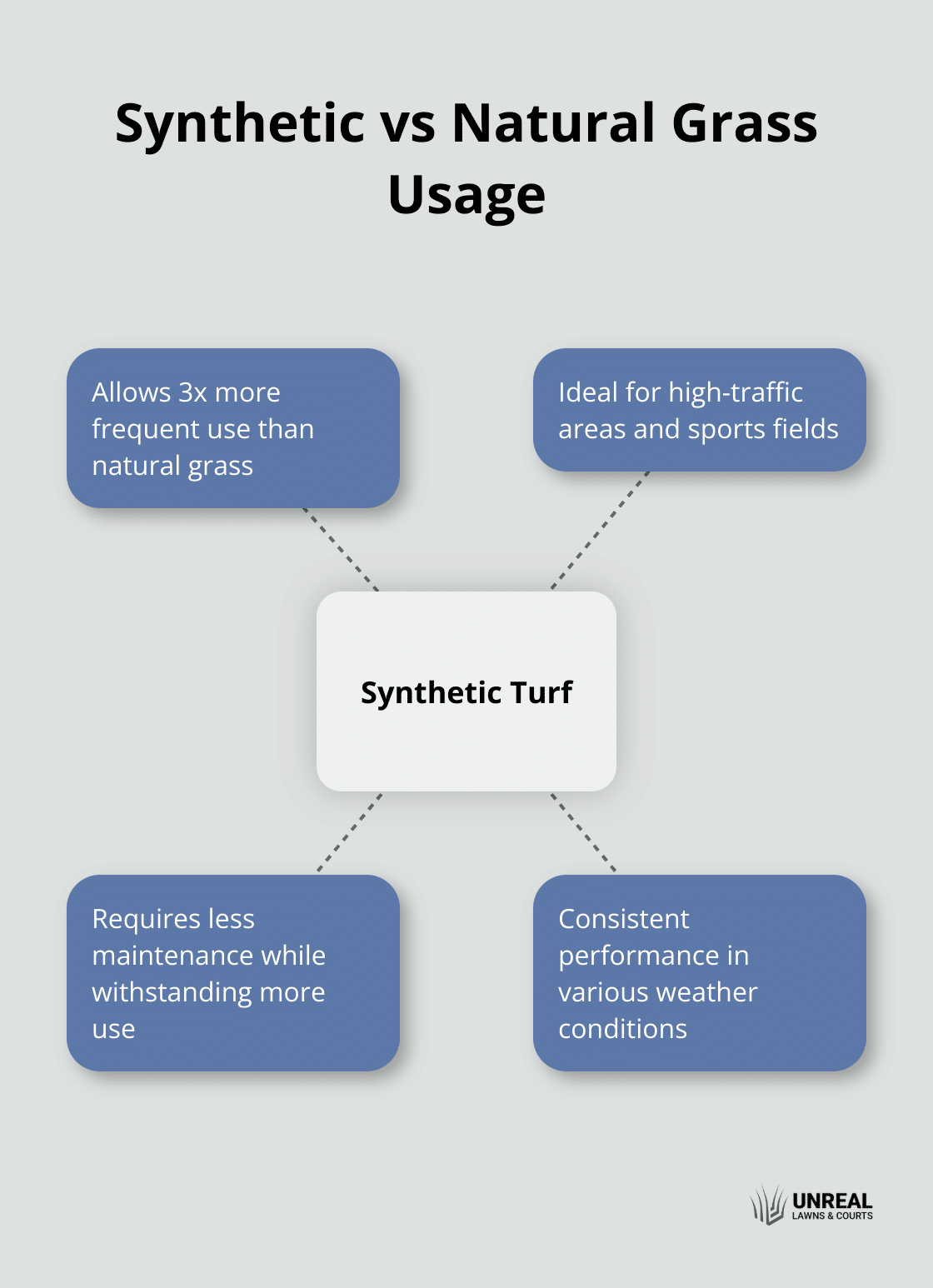 Synthetic vs Natural Grass Usage

Allows 3x more frequent use than natural grass

Ideal for high-traffic areas and sports fields

Synthetic Turf

Requires less maintenance while withstanding more use

Consistent performance in various weather conditions

UNREAL
LAWNS & COURTS