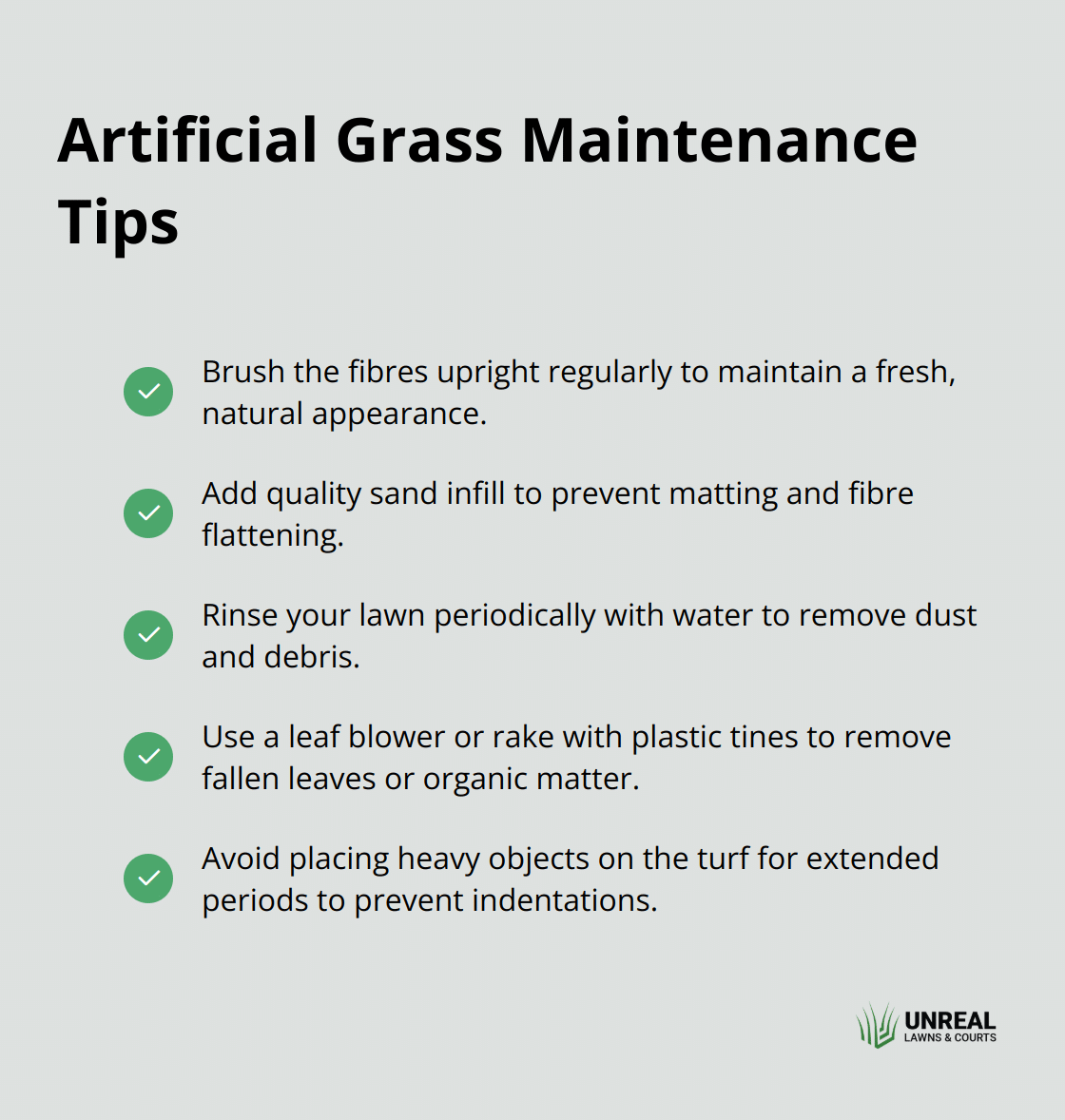 Artificial Grass Maintenance Tips

Brush the fibres upright regularly to maintain a fresh, natural appearance.

Add quality sand infill to prevent matting and fibre flattening.

Rinse your lawn periodically with water to remove dust and debris.

Use a leaf blower or rake with plastic tines to remove fallen leaves or organic matter.

Avoid placing heavy objects on the turf for extended periods to prevent indentations.

UNREAL
LAWNS & COURTS