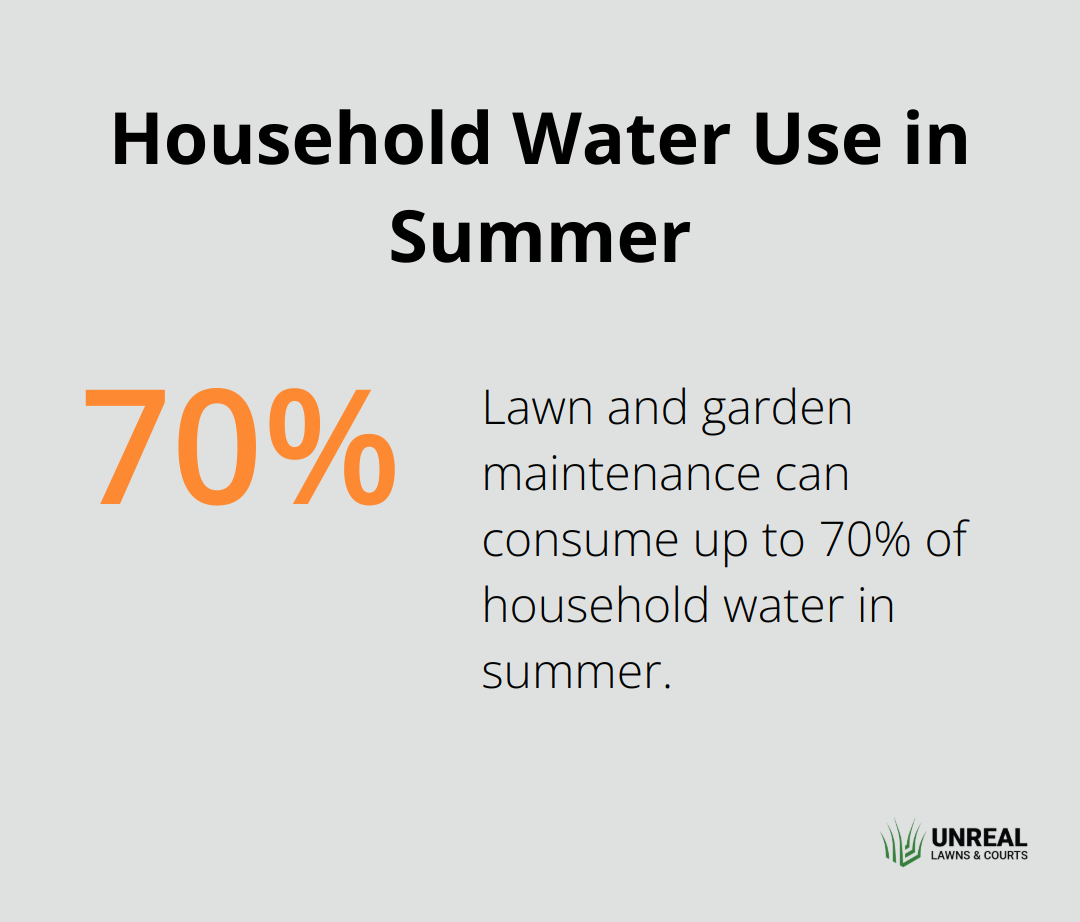 Household Water Use in Summer

70%

Lawn and garden maintenance can consume up to 70% of household water in summer.

UNREAL
LAWNS & COURTS