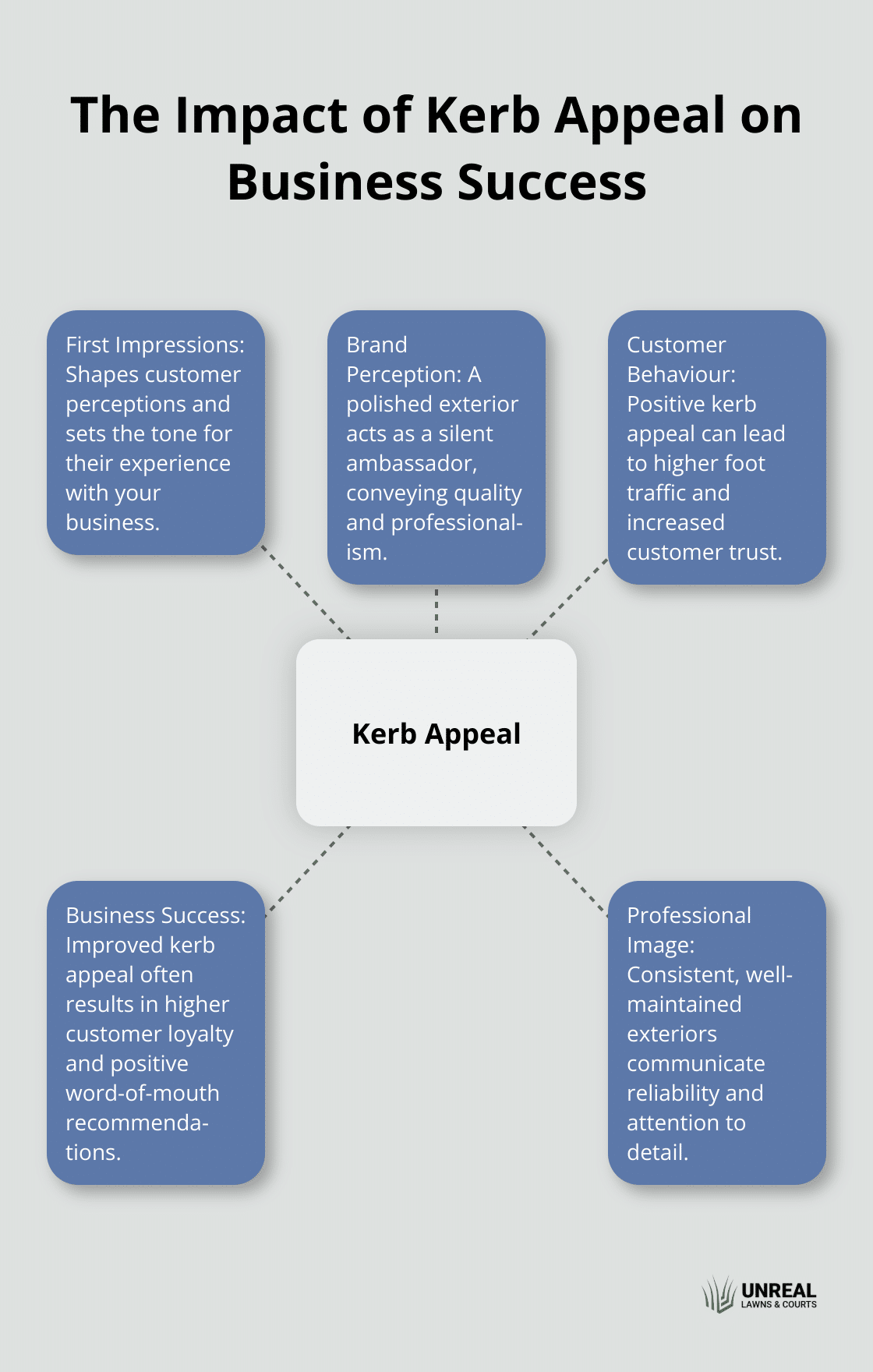 The Impact of Kerb Appeal on Business Success

First Impressions: Shapes customer perceptions and sets the tone for their experience with your business.

Brand Perception: A polished exterior acts as a silent ambassador, conveying quality and professionalism.

Customer Behaviour: Positive kerb appeal can lead to higher foot traffic and increased customer trust.

Kerb Appeal

Business Success: Improved kerb appeal often results in higher customer loyalty and positive word-of-mouth recommendations.

Professional Image: Consistent, well-maintained exteriors communicate reliability and attention to detail.

UNREAL
LAWNS & COURTS