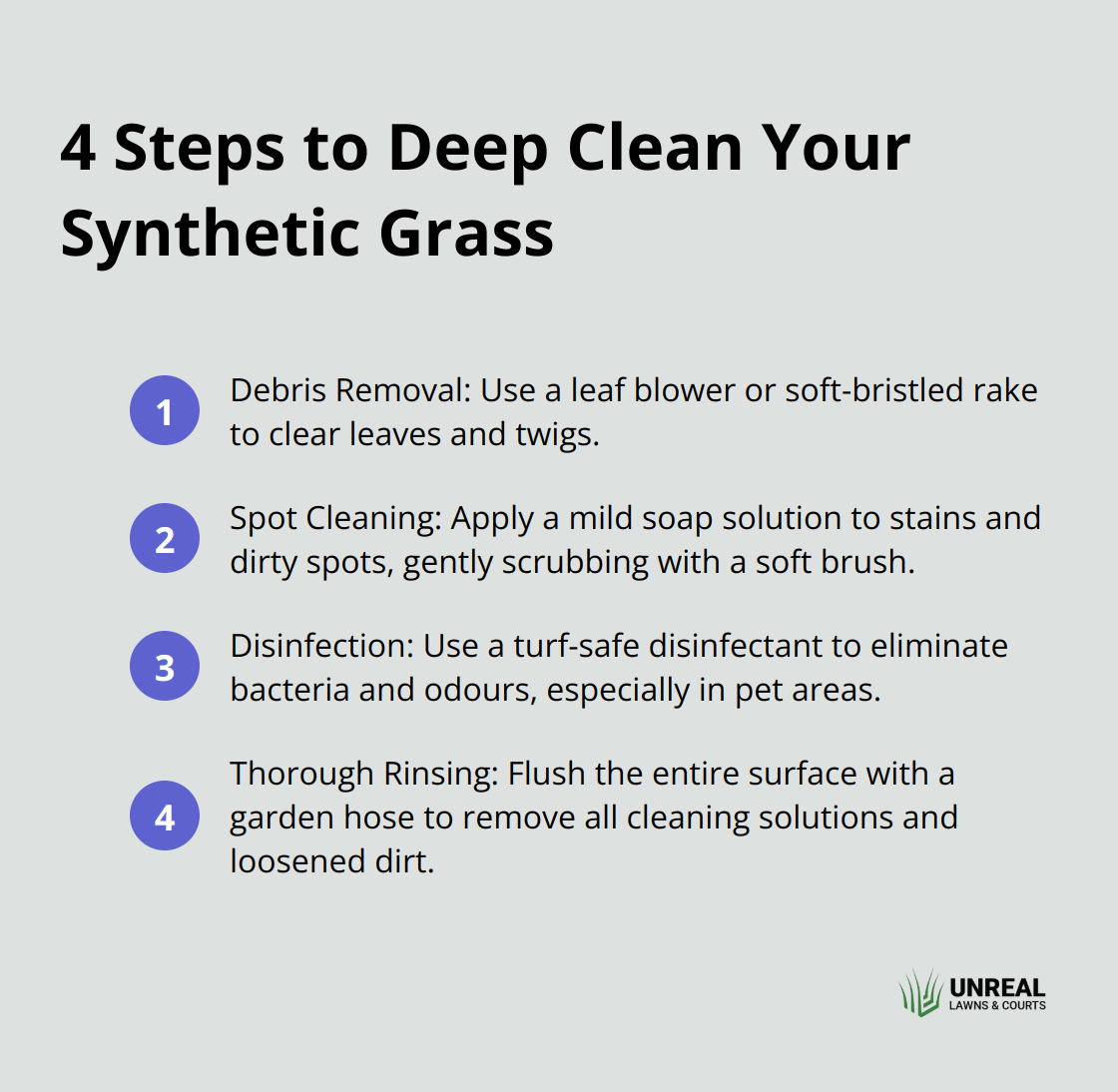 4 Steps to Deep Clean Your Synthetic Grass

1 Debris Removal: Use a leaf blower or soft-bristled rake to clear leaves and twigs.

2 Spot Cleaning: Apply a mild soap solution to stains and dirty spots, gently scrubbing with a soft brush.

3 Disinfection: Use a turf-safe disinfectant to eliminate bacteria and odours, especially in pet areas.

4 Thorough Rinsing: Flush the entire surface with a garden hose to remove all cleaning solutions and loosened dirt.

UNREAL
LAWNS & COURTS