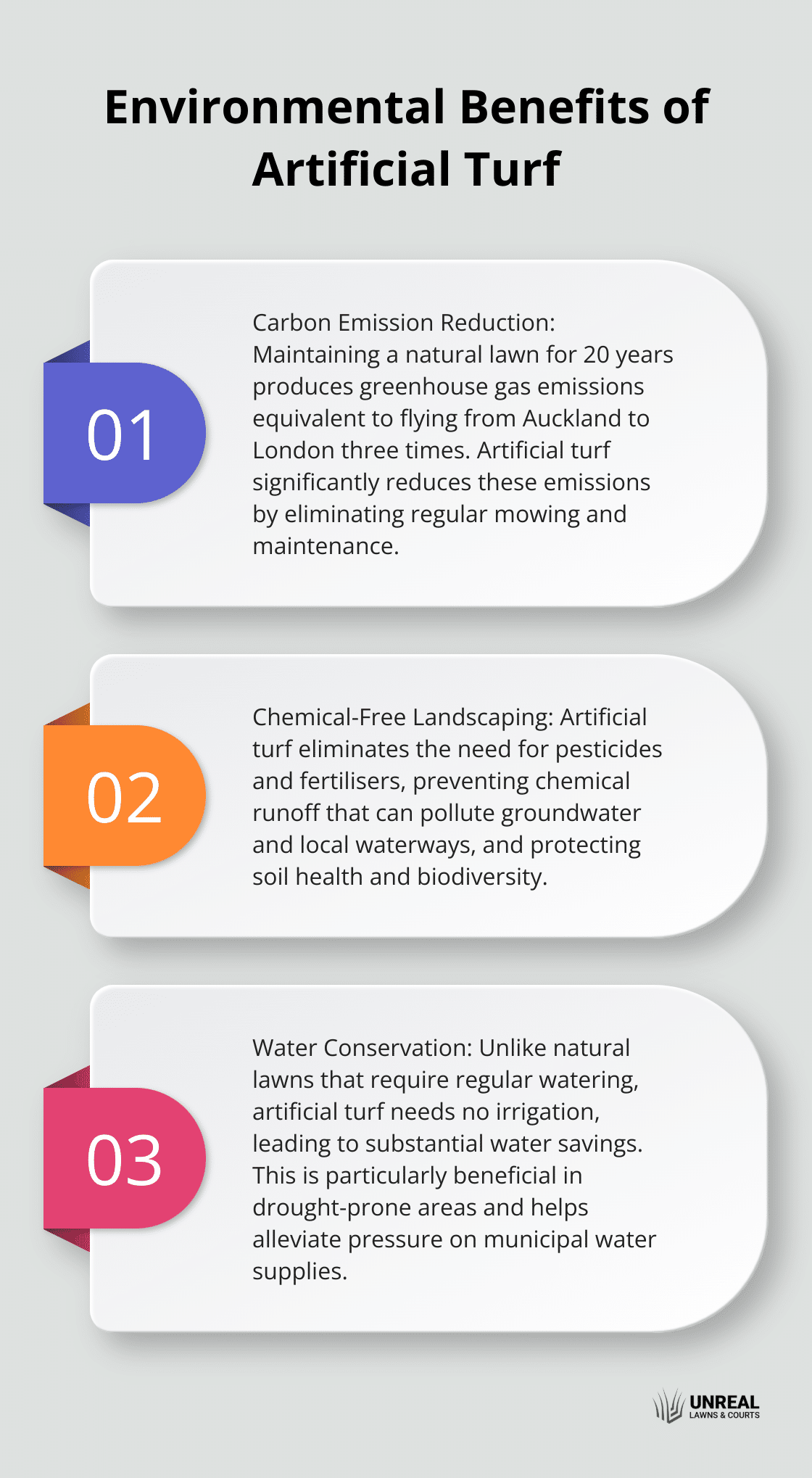 Environmental Benefits of Artificial Turf

01

Carbon Emission Reduction: Maintaining a natural lawn for 20 years produces greenhouse gas emissions equivalent to flying from Auckland to London three times. Artificial turf significantly reduces these emissions by eliminating regular mowing and maintenance.

02

Chemical-Free Landscaping: Artificial turf eliminates the need for pesticides and fertilisers, preventing chemical runoff that can pollute groundwater and local waterways, and protecting soil health and biodiversity.

03

Water Conservation: Unlike natural lawns that require regular watering, artificial turf needs no irrigation, leading to substantial water savings. This is particularly beneficial in drought-prone areas and helps alleviate pressure on municipal water supplies.

UNREAL
LAWNS & COURTS