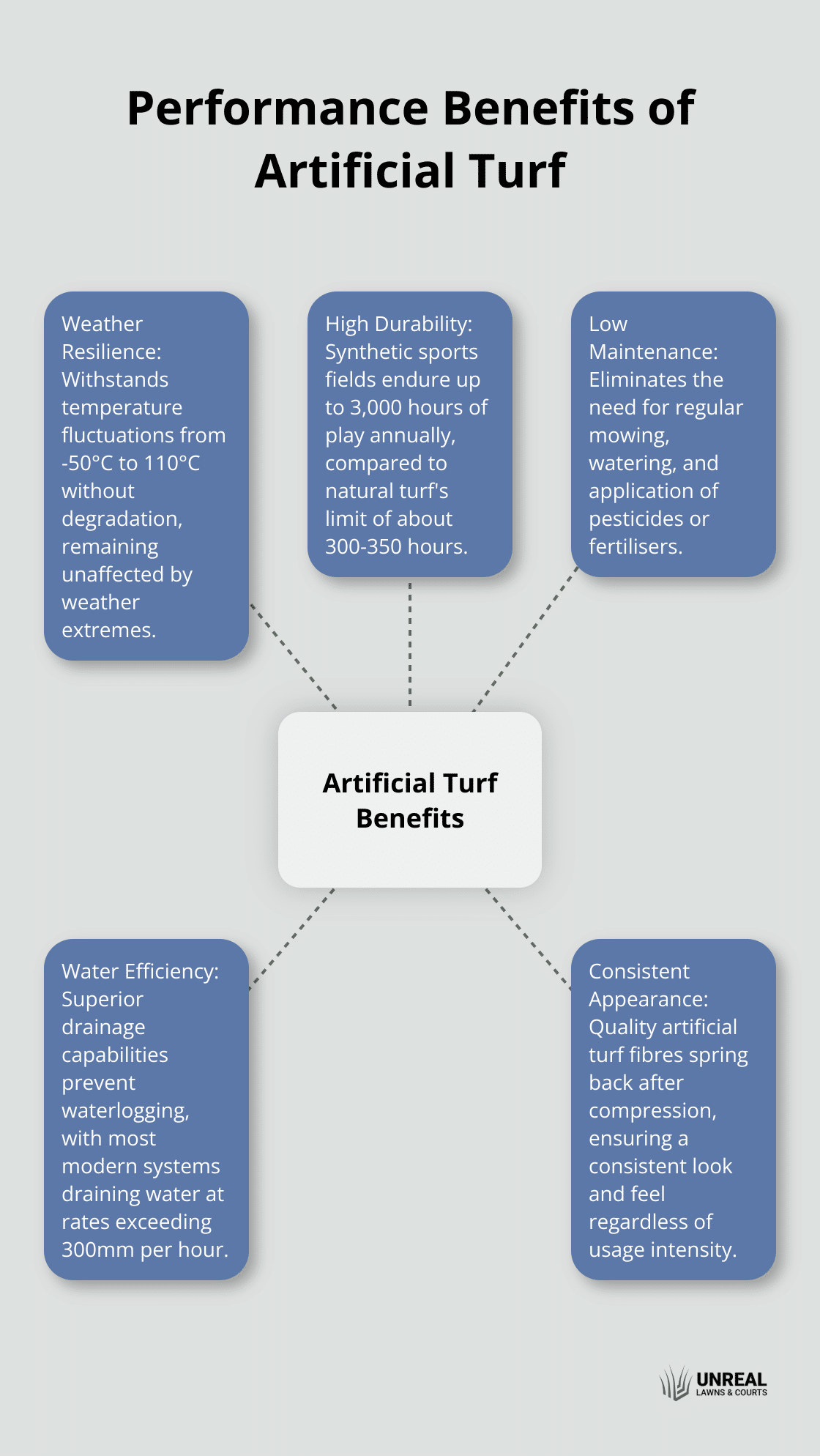 Performance Benefits of Artificial Turf

Weather Resilience: Withstands temperature fluctuations from -50°C to 110°C without degradation, remaining unaffected by weather extremes.

High Durability: Synthetic sports fields endure up to 3,000 hours of play annually, compared to natural turf's limit of about 300-350 hours.

Low Maintenance: Eliminates the need for regular mowing, watering, and application of pesticides or fertilisers.

Artificial Turf Benefits

Water Efficiency: Superior drainage capabilities prevent waterlogging, with most modern systems draining water at rates exceeding 300mm per hour.

Consistent Appearance: Quality artificial turf fibres spring back after compression, ensuring a consistent look and feel regardless of usage intensity.

UNREAL LAWNS & COURTS