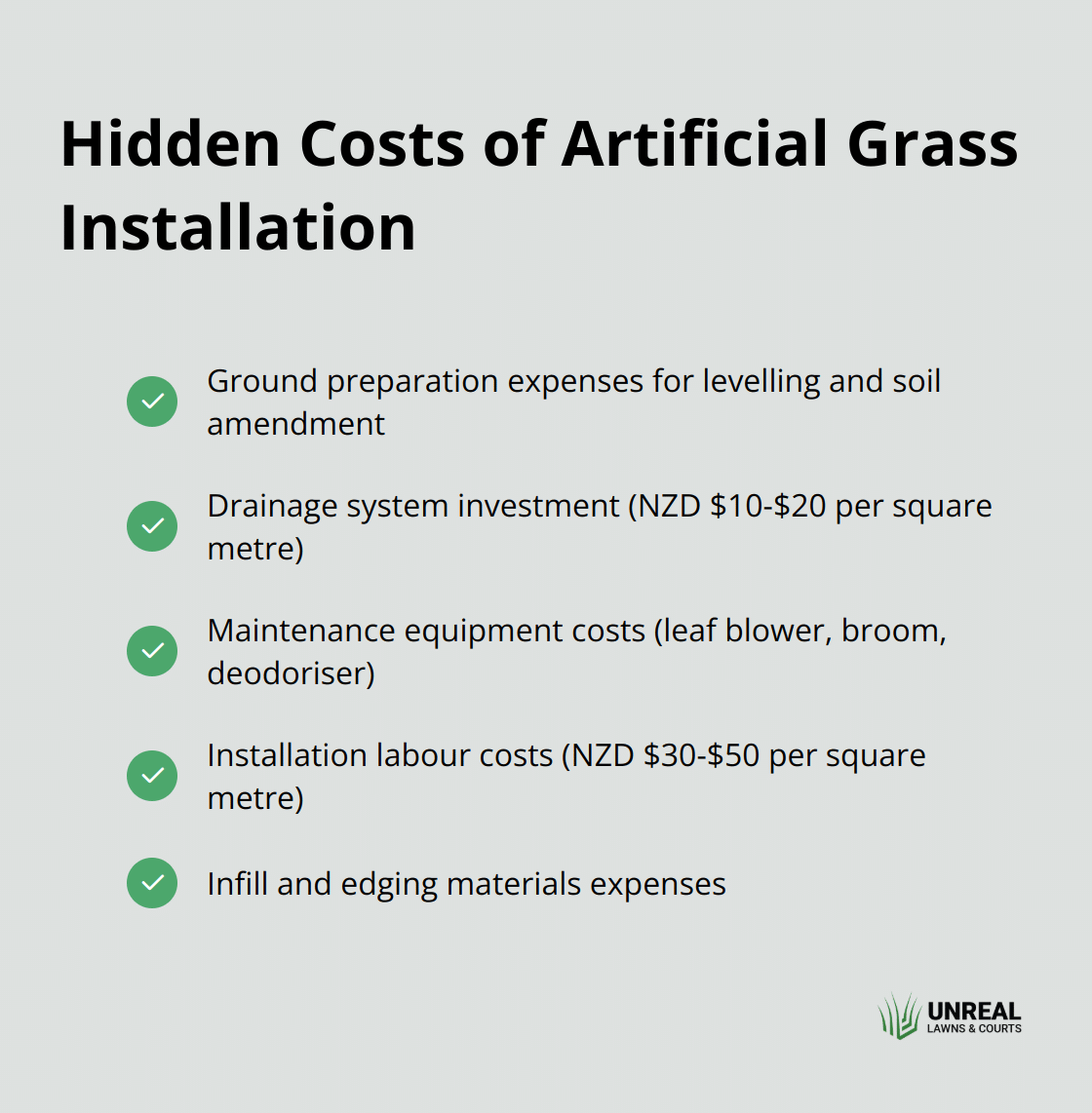 Hidden Costs of Artificial Grass Installation

Ground preparation expenses for levelling and soil amendment

Drainage system investment (NZD \$10-\$20 per square metre)

Maintenance equipment costs (leaf blower, broom, deodoriser)

Installation labour costs (NZD \$30-\$50 per square metre)

Infill and edging materials expenses

UNREAL
LAWNS & COURTS