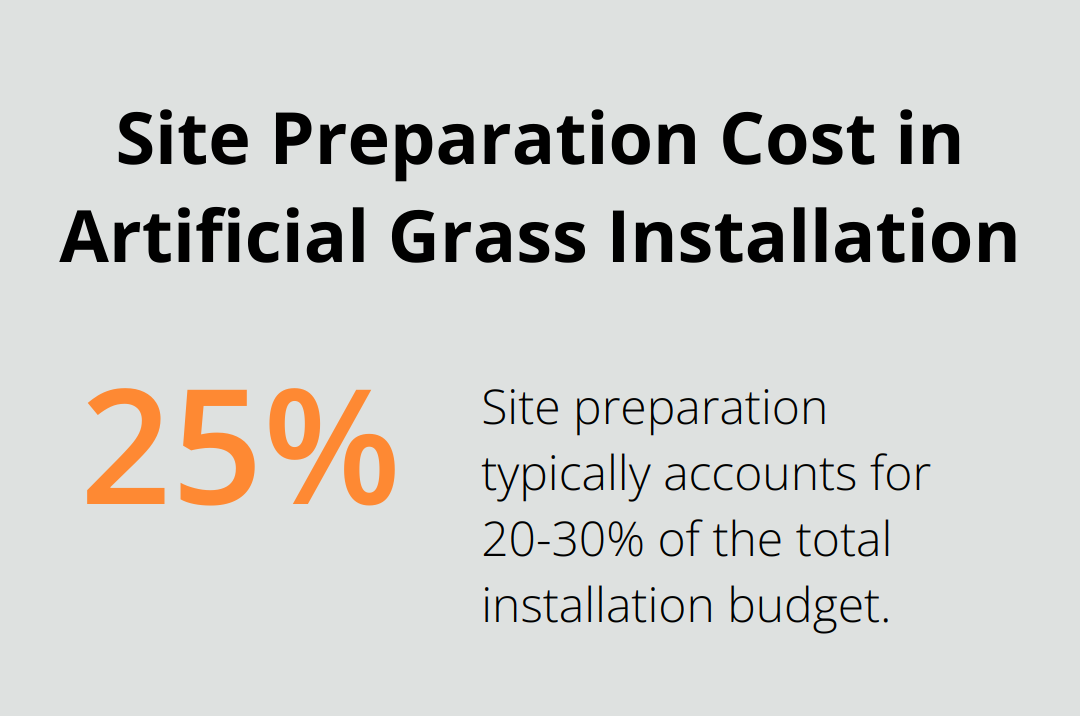 Site Preparation Cost in Artificial Grass Installation

25%

Site preparation typically accounts for 20-30% of the total installation budget.