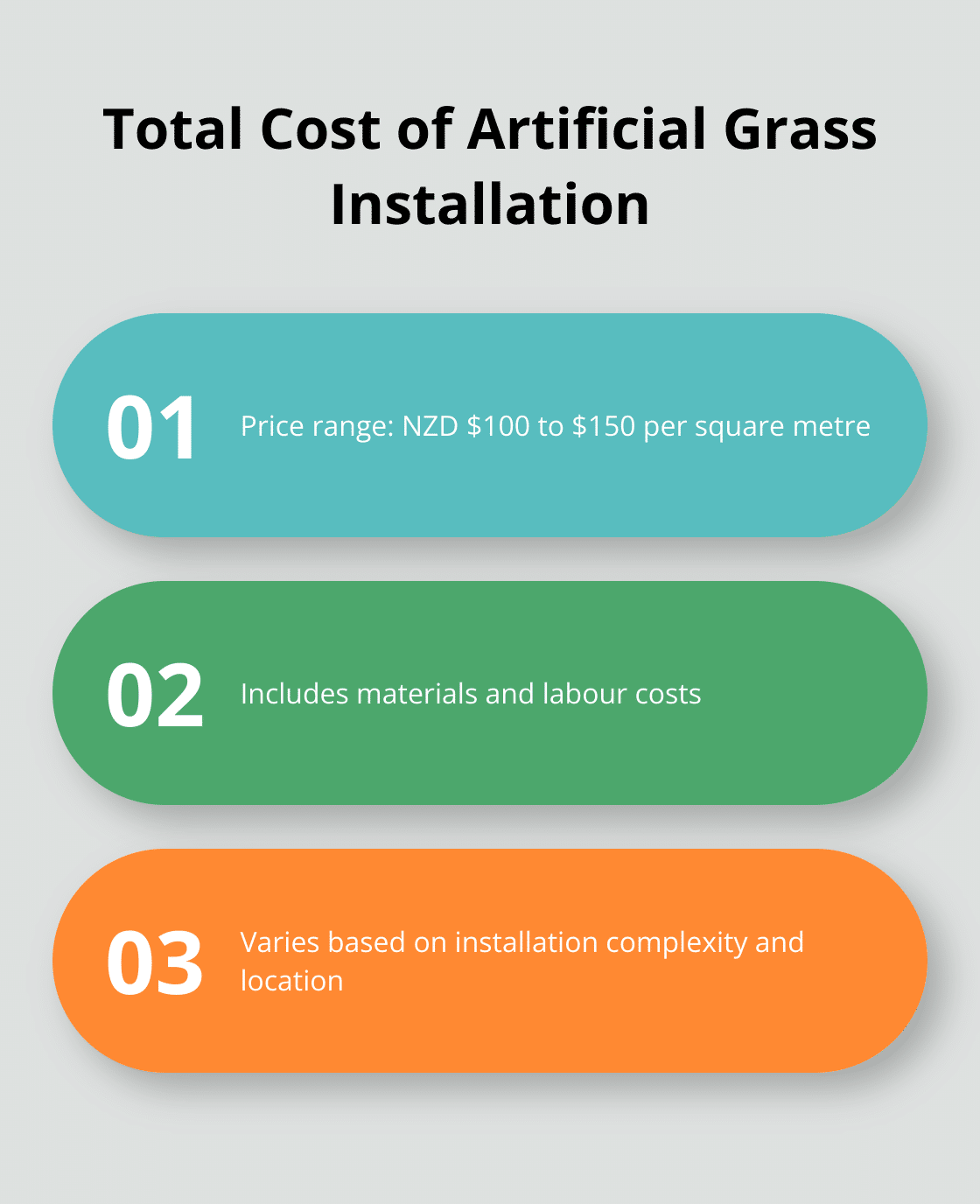 Total Cost of Artificial Grass Installation

01 Price range: NZD \$100 to \$150 per square metre

02 Includes materials and labour costs

03 Varies based on installation complexity and location