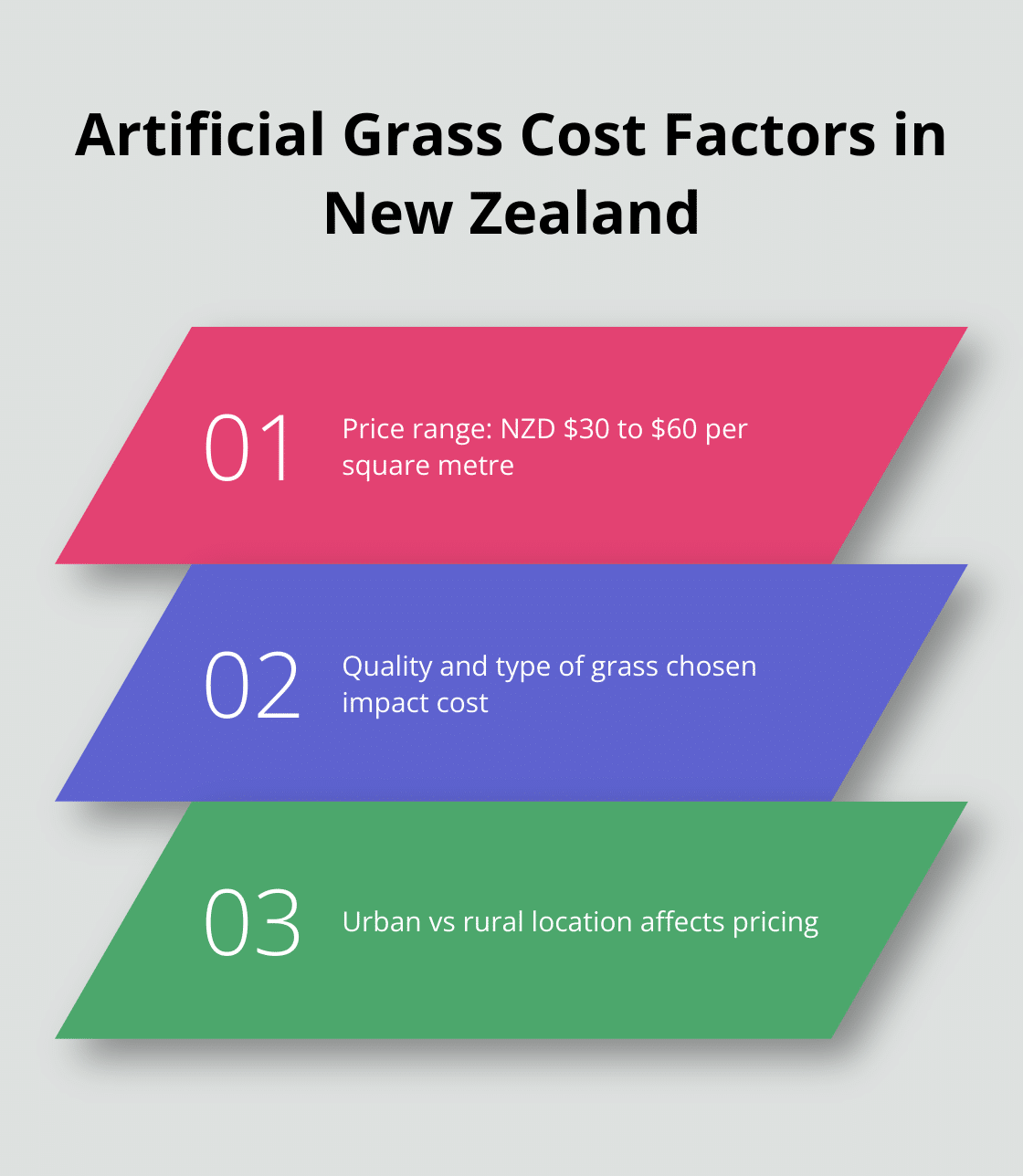 Artificial Grass Cost Factors in New Zealand

01 Price range: NZD \$30 to \$60 per square metre

02 Quality and type of grass chosen impact cost

03 Urban vs rural location affects pricing