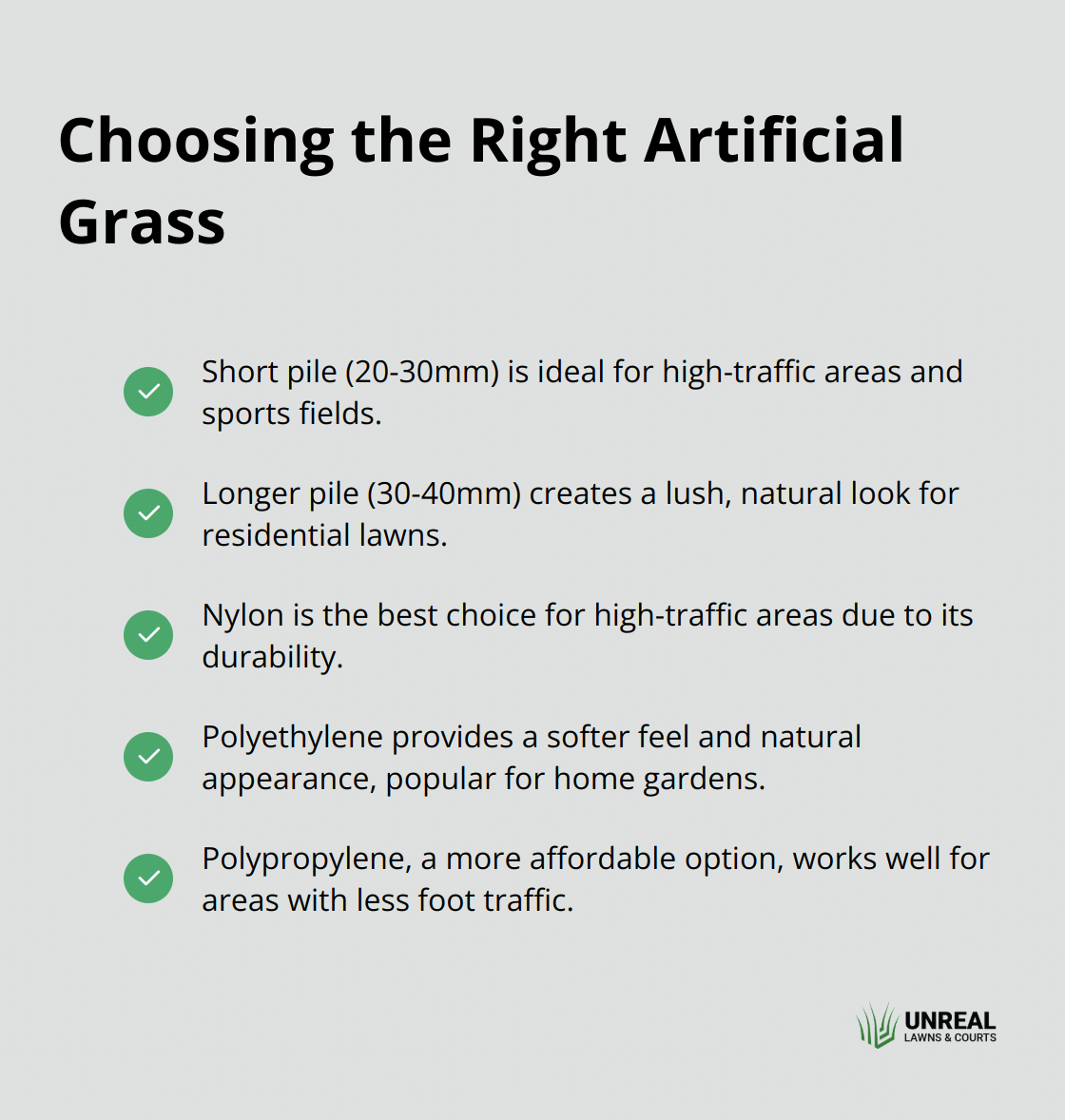 Choosing the Right Artificial Grass

Short pile (20-30mm) is ideal for high-traffic areas and sports fields.

Longer pile (30-40mm) creates a lush, natural look for residential lawns.

Nylon is the best choice for high-traffic areas due to its durability.

Polyethylene provides a softer feel and natural appearance, popular for home gardens.

Polypropylene, a more affordable option, works well for areas with less foot traffic.

UNREAL
LAWNS & COURTS