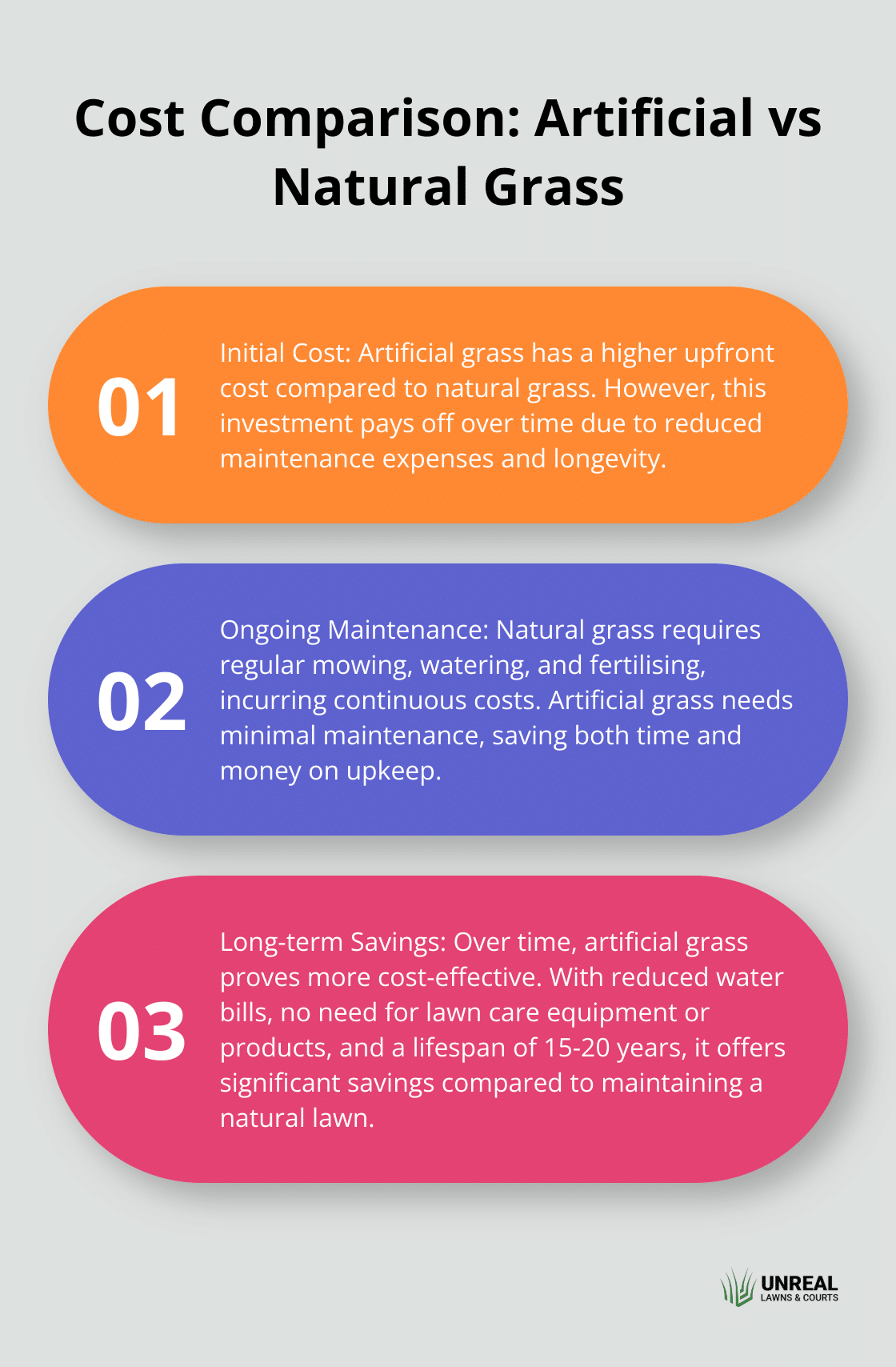 Cost Comparison: Artificial vs Natural Grass

01

Initial Cost: Artificial grass has a higher upfront cost compared to natural grass. However, this investment pays off over time due to reduced maintenance expenses and longevity.

02

Ongoing Maintenance: Natural grass requires regular mowing, watering, and fertilising, incurring continuous costs. Artificial grass needs minimal maintenance, saving both time and money on upkeep.

03

Long-term Savings: Over time, artificial grass proves more cost-effective. With reduced water bills, no need for lawn care equipment or products, and a lifespan of 15-20 years, it offers significant savings compared to maintaining a natural lawn.

UNREAL
LAWNS & COURTS