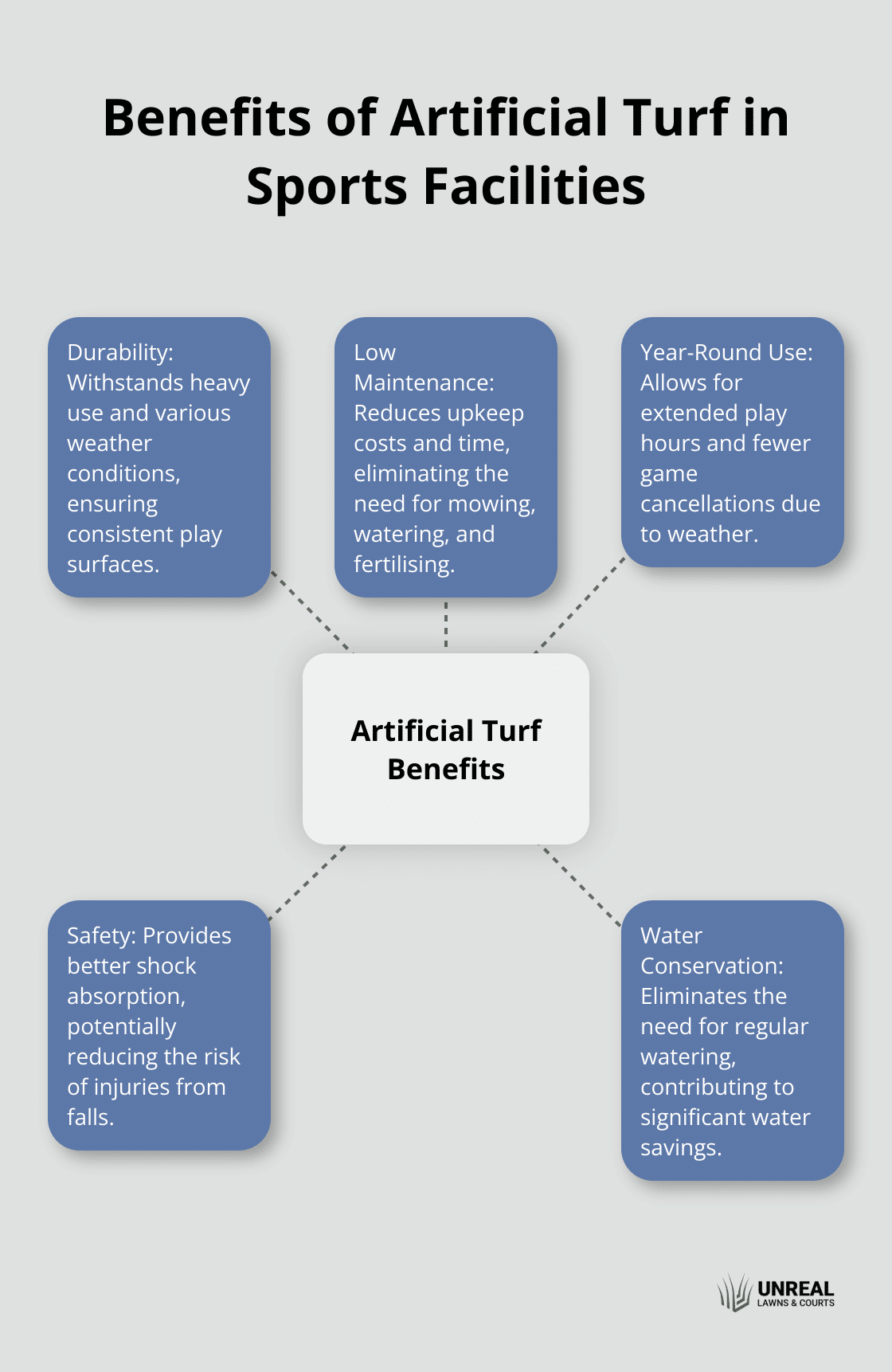 Benefits of Artificial Turf in Sports Facilities

Durability: Withstands heavy use and various weather conditions, ensuring consistent play surfaces.

Low Maintenance: Reduces upkeep costs and time, eliminating the need for mowing, watering, and fertilising.

Year-Round Use: Allows for extended play hours and fewer game cancellations due to weather.

Artificial Turf Benefits

Safety: Provides better shock absorption, potentially reducing the risk of injuries from falls.

Water Conservation: Eliminates the need for regular watering, contributing to significant water savings.

UNREAL
LAWNS & COURTS