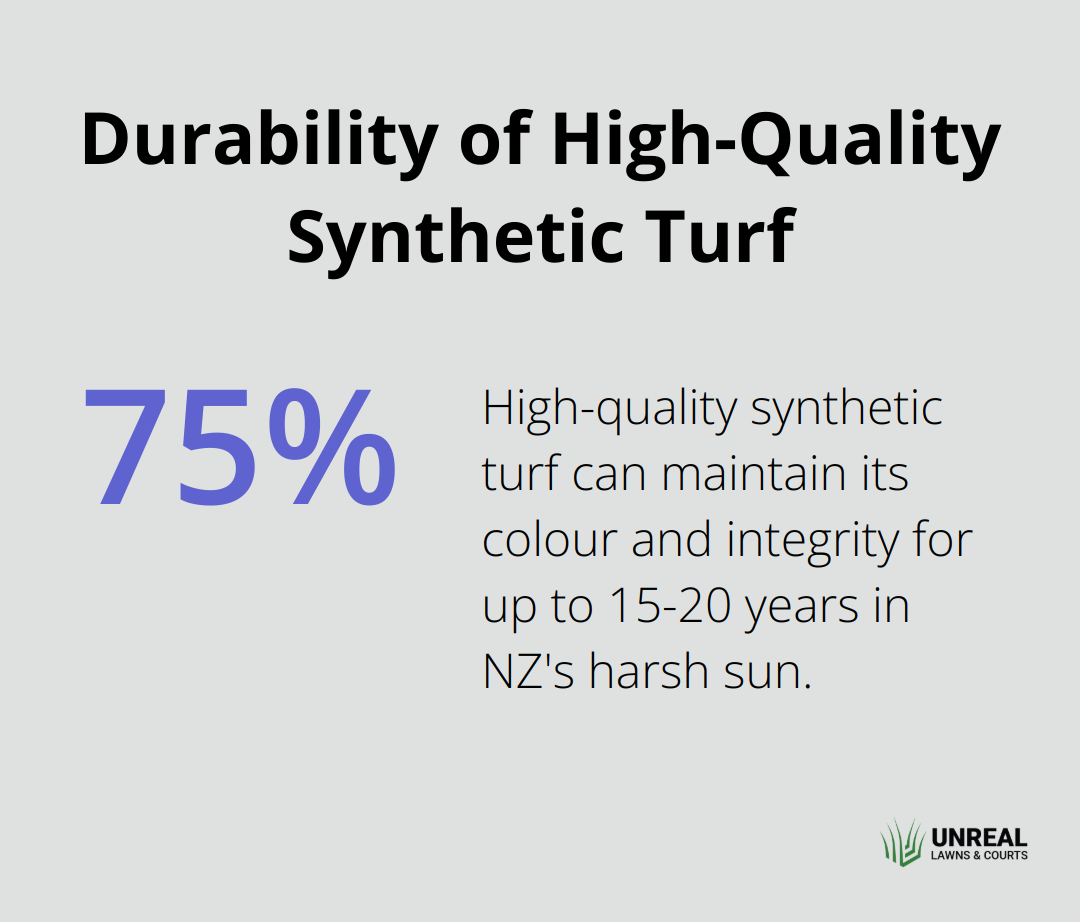 Durability of High-Quality Synthetic Turf

75%

High-quality synthetic turf can maintain its colour and integrity for up to 15-20 years in NZ's harsh sun.

UNREAL
LAWNS & COURTS