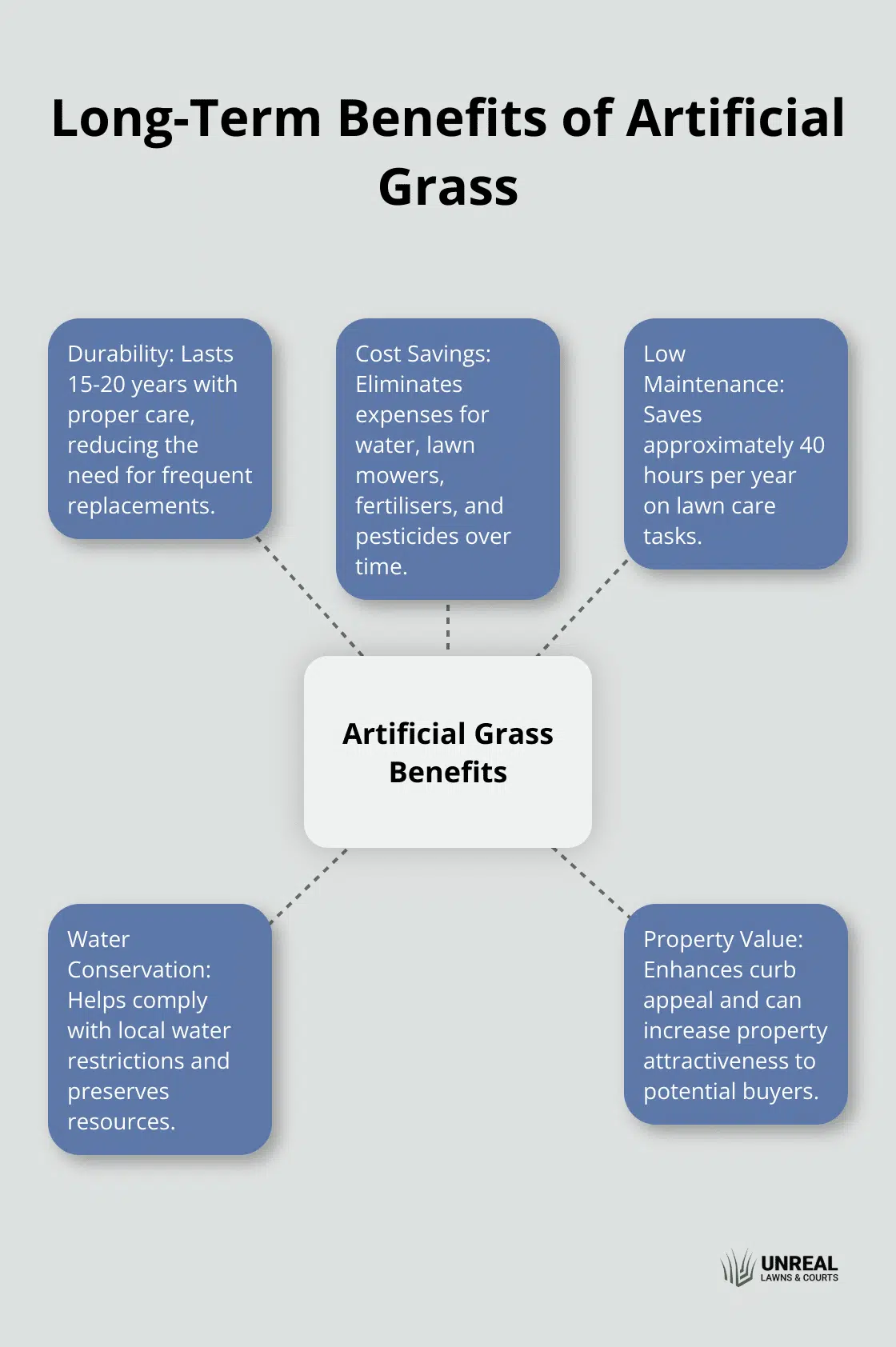 Long-Term Benefits of Artificial Grass

Durability: Lasts 15-20 years with proper care, reducing the need for frequent replacements.

Cost Savings: Eliminates expenses for water, lawn mowers, fertilisers, and pesticides over time.

Low Maintenance: Saves approximately 40 hours per year on lawn care tasks.

Artificial Grass Benefits

Water Conservation: Helps comply with local water restrictions and preserves resources.

Property Value: Enhances curb appeal and can increase property attractiveness to potential buyers.

UNREAL
LAWNS & COURTS