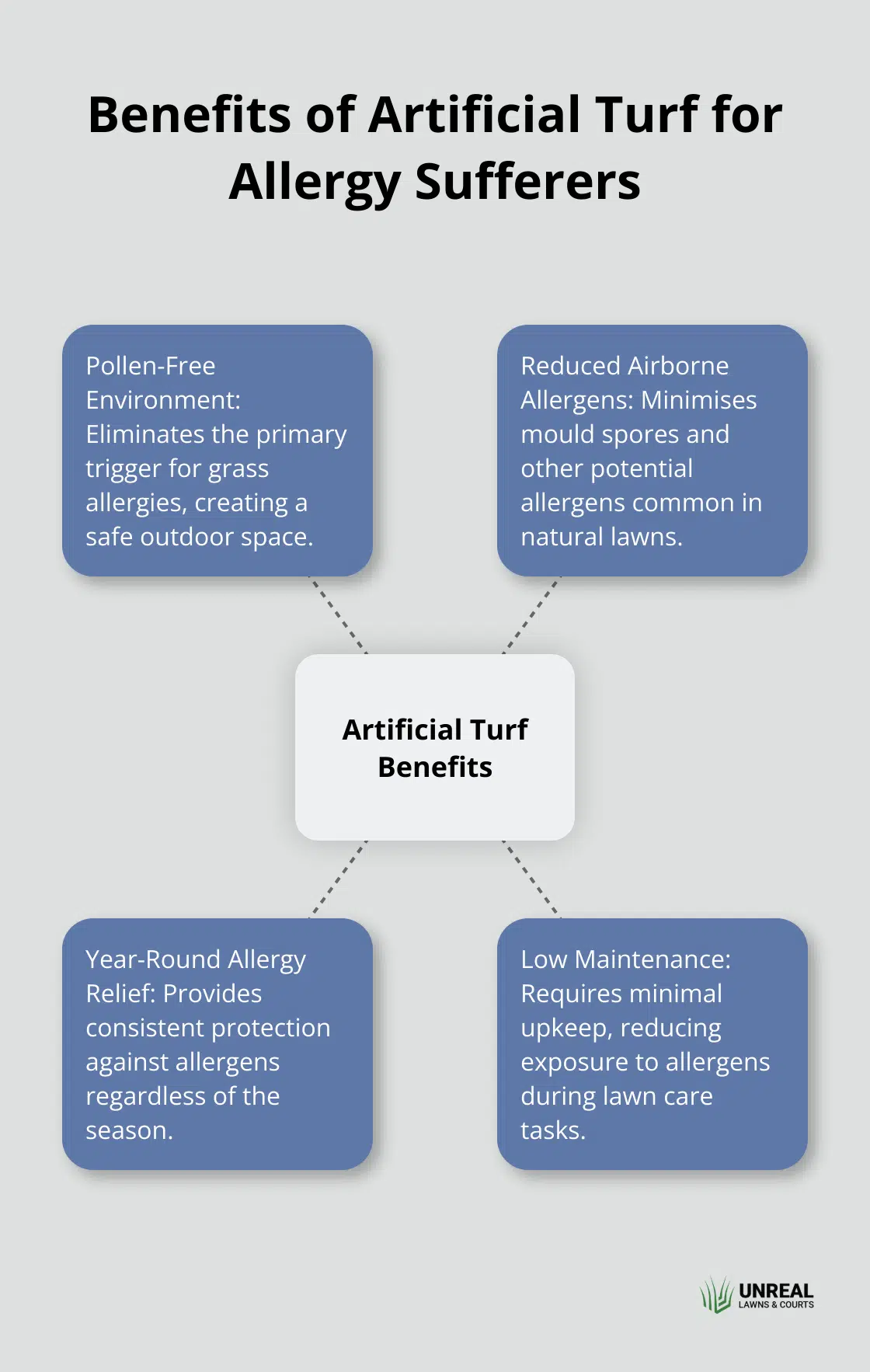 Benefits of Artificial Turf for Allergy Sufferers

Pollen-Free Environment: Eliminates the primary trigger for grass allergies, creating a safe outdoor space.

Reduced Airborne Allergens: Minimises mould spores and other potential allergens common in natural lawns.

Artificial Turf Benefits

Year-Round Allergy Relief: Provides consistent protection against allergens regardless of the season.

Low Maintenance: Requires minimal upkeep, reducing exposure to allergens during lawn care tasks.

UNREAL
LAWNS & COURTS