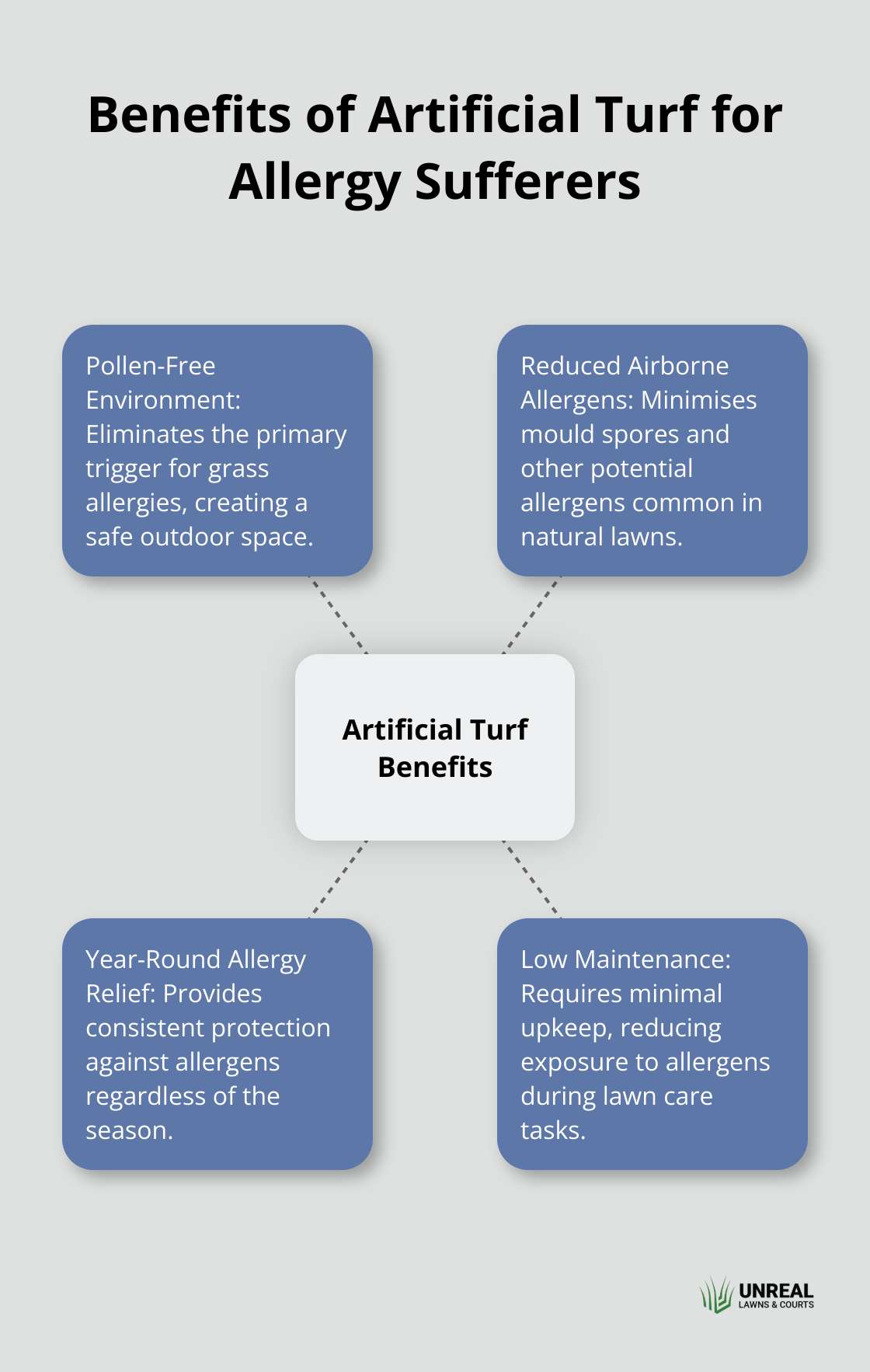 Benefits of Artificial Turf for Allergy Sufferers

Pollen-Free Environment: Eliminates the primary trigger for grass allergies, creating a safe outdoor space.

Reduced Airborne Allergens: Minimises mould spores and other potential allergens common in natural lawns.

Artificial Turf Benefits

Year-Round Allergy Relief: Provides consistent protection against allergens regardless of the season.

Low Maintenance: Requires minimal upkeep, reducing exposure to allergens during lawn care tasks.

UNREAL
LAWNS & COURTS